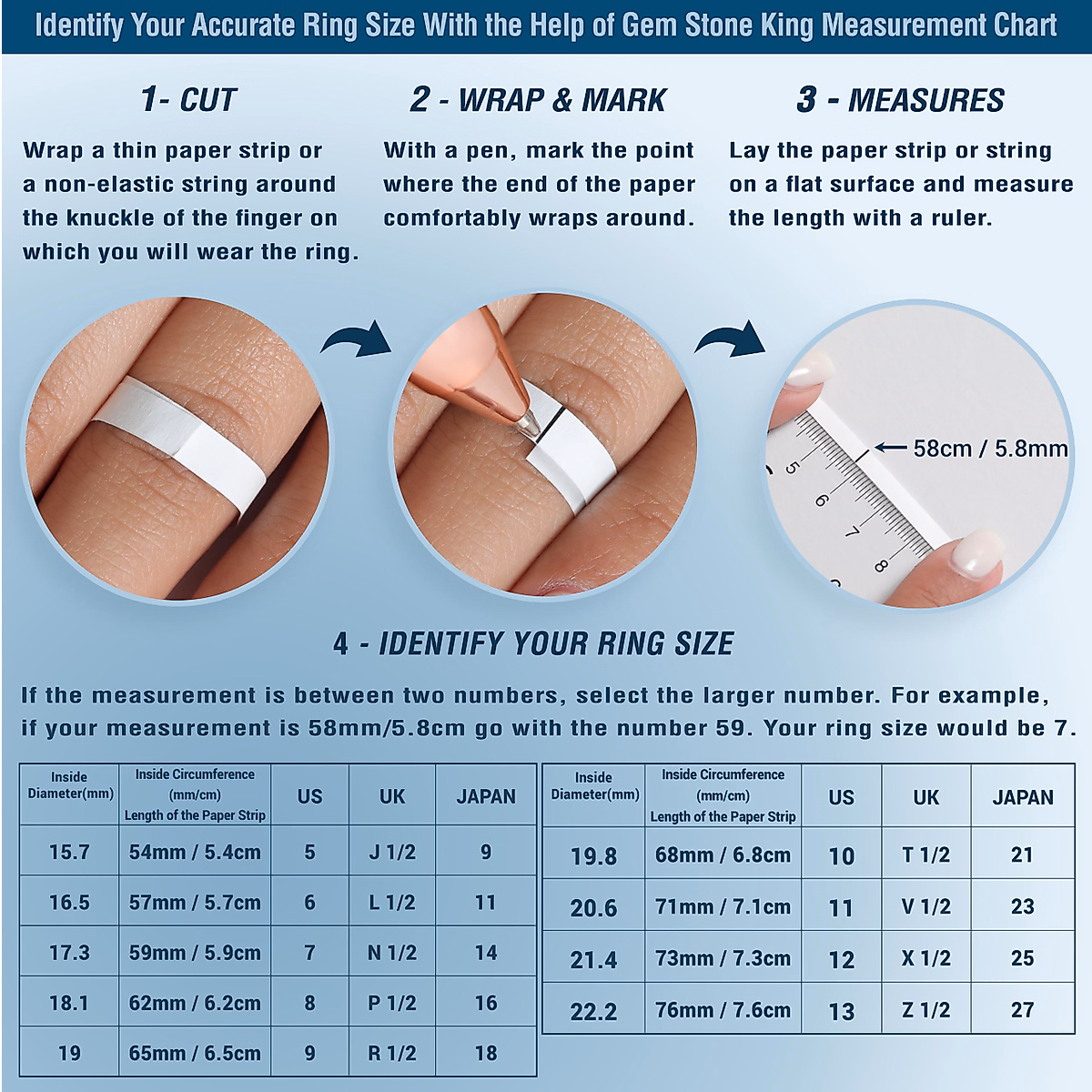 Identify Your Accurate Ring Size With the Help of Gem Stone King Measurement Chart

1- CUT

Wrap a thin paper strip or a non-elastic string around the knuckle of the finger on which you will wear the ring.

2 - WRAP & MARK

With a pen, mark the point where the end of the paper comfortably wraps around.

3 - MEASURES

Lay the paper strip or string on a flat surface and measure the length with a ruler.

5 6 7 8

58cm / 5.8mm

4 - IDENTIFY YOUR RING SIZE

If the measurement is between two numbers, select the larger number. For example, if your measurement is 58mm/5.8cm go with the number 59. Your ring size would be 7.

| Inside Diameter(mm) | Inside Circumference (mm/cm) Length of the Paper Strip | US | UK | JAPAN |
|---|---|---|---|---|
| 15.7 | 54mm / 5.4cm | 5 | J 1/2 | 9 |
| 16.5 | 57mm / 5.7cm | 6 | L 1/2 | 11 |
| 17.3 | 59mm / 5.9cm | 7 | N 1/2 | 14 |
| 18.1 | 62mm / 6.2cm | 8 | P 1/2 | 16 |
| 19 | 65mm / 6.5cm | 9 | R 1/2 | 18 |

| Inside Diameter(mm) | Inside Circumference (mm/cm) Length of the Paper Strip | US | UK | JAPAN |
|---|---|---|---|---|
| 19.8 | 68mm / 6.8cm | 10 | T 1/2 | 21 |
| 20.6 | 71mm / 7.1cm | 11 | V 1/2 | 23 |
| 21.4 | 73mm / 7.3cm | 12 | X 1/2 | 25 |
| 22.2 | 76mm / 7.6cm | 13 | Z 1/2 | 27 |