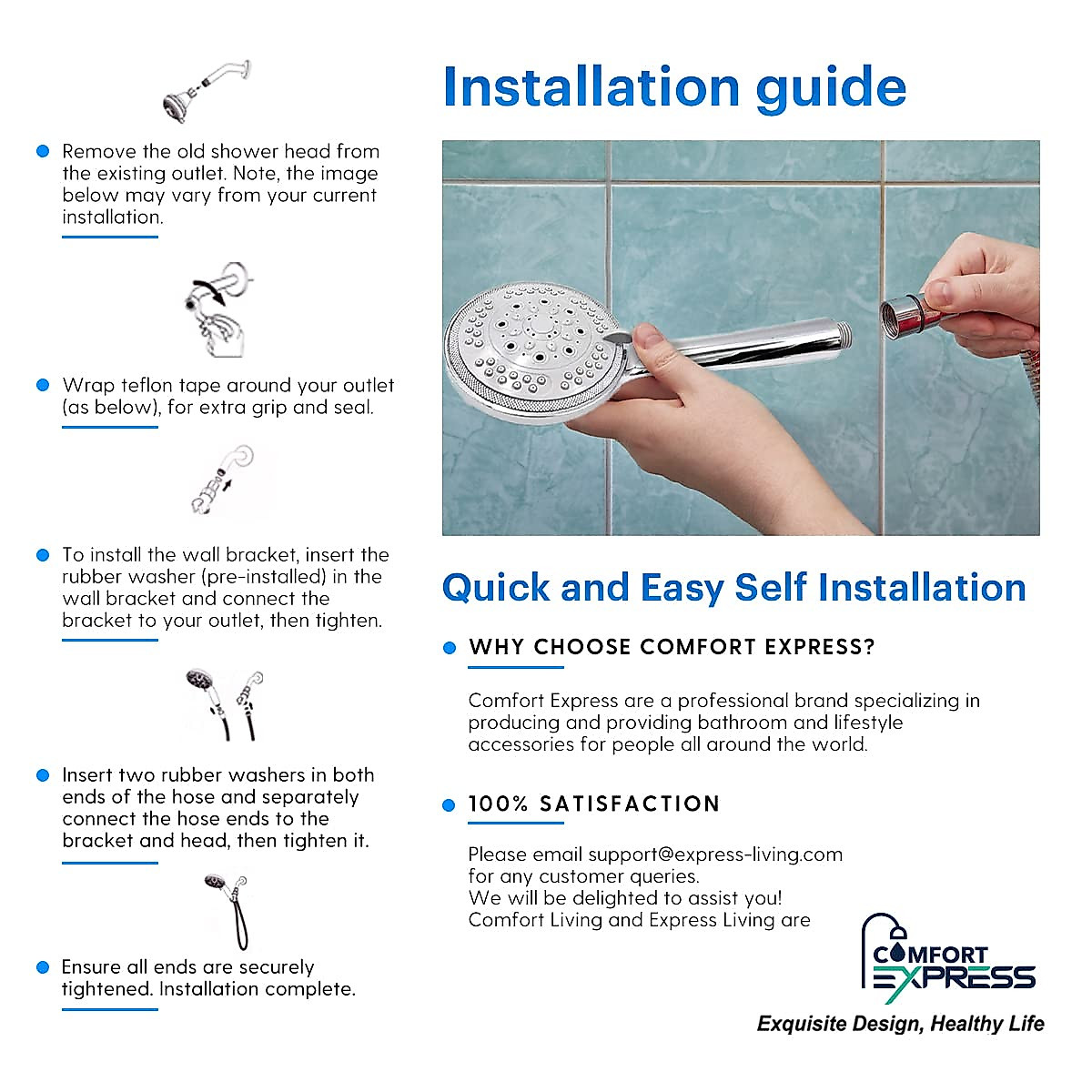 Remove the old shower head from the existing outlet. Note, the image below may vary from your current installation.

Wrap teflon tape around your outlet (as below), for extra grip and seal.

To install the wall bracket, insert the rubber washer (pre-installed) in the wall bracket and connect the bracket to your outlet, then tighten.

Insert two rubber washers in both ends of the hose and separately connect the hose ends to the bracket and head, then tighten it.

Ensure all ends are securely tightened. Installation complete.

Installation guide

Quick and Easy Self Installation

WHY CHOOSE COMFORT EXPRESS?

Comfort Express are a professional brand specializing in producing and providing bathroom and lifestyle accessories for people all around the world.

100% SATISFACTION

Please email support@express-living.com for any customer queries.
We will be delighted to assist you!
Comfort Living and Express Living are

COMFORT EXPRESS

Exquisite Design, Healthy Life