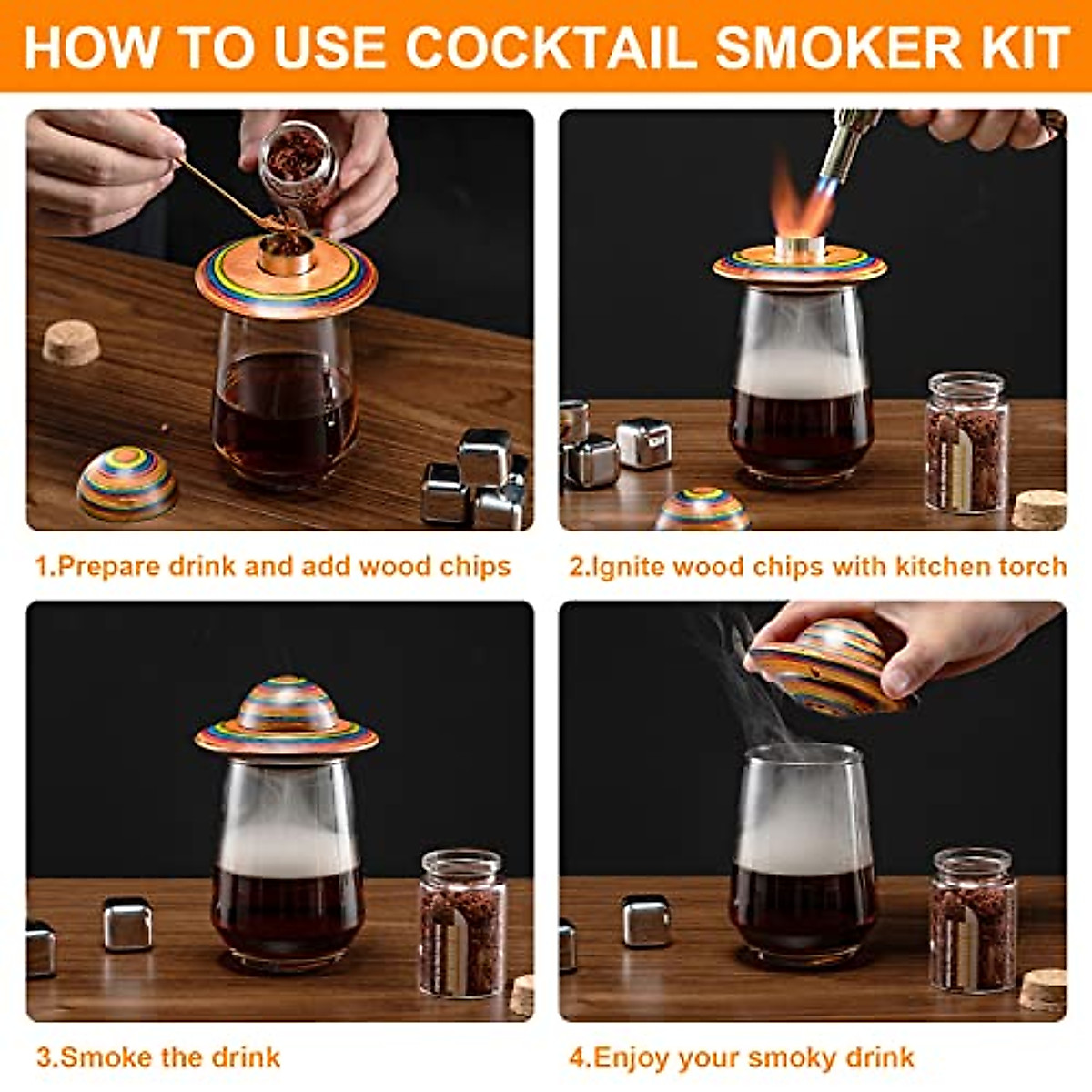 HOW TO USE COCKTAIL SMOKER KIT

1.Prepare drink and add wood chips

2.Ignite wood chips with kitchen torch

3.Smoke the drink

4.Enjoy your smoky drink