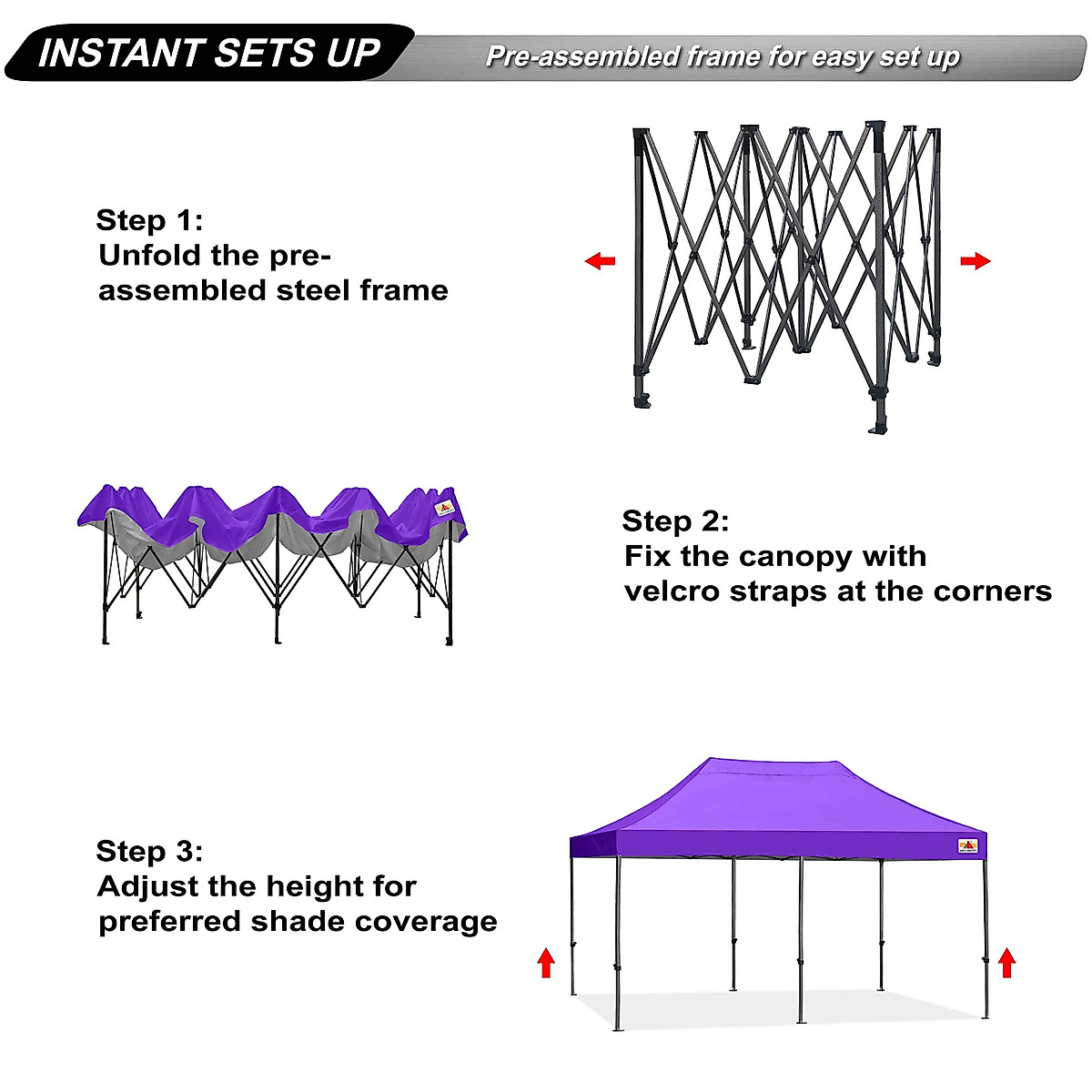 INSTANT SETS UP

Pre-assembled frame for easy set up

Step 1:
Unfold the pre-assembled steel frame

Step 2:
Fix the canopy with velcro straps at the corners

Step 3:
Adjust the height for preferred shade coverage