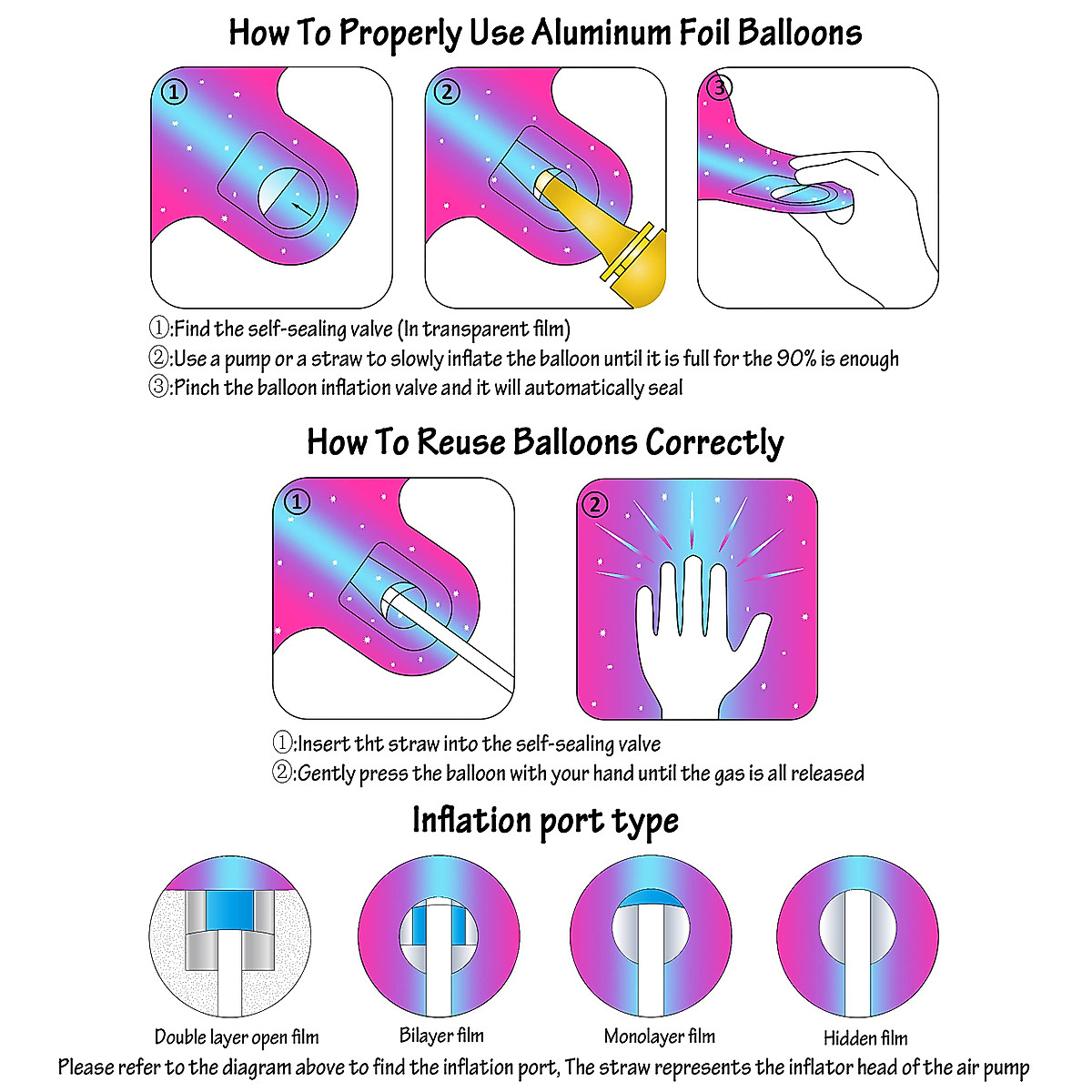 How To Properly Use Aluminum Foil Balloons

①

②

③

①:Find the self-sealing valve (In transparent film)
②:Use a pump or a straw to slowly inflate the balloon until it is full for the 90% is enough
③:Pinch the balloon inflation valve and it will automatically seal

How To Reuse Balloons Correctly

①

②

①:Insert tht straw into the self-sealing valve
②:Gently press the balloon with your hand until the gas is all released

Inflation port type

Double layer open film

Bilayer film

Monolayer film

Hidden film

Please refer to the diagram above to find the inflation port, The straw represents the inflator head of the air pump