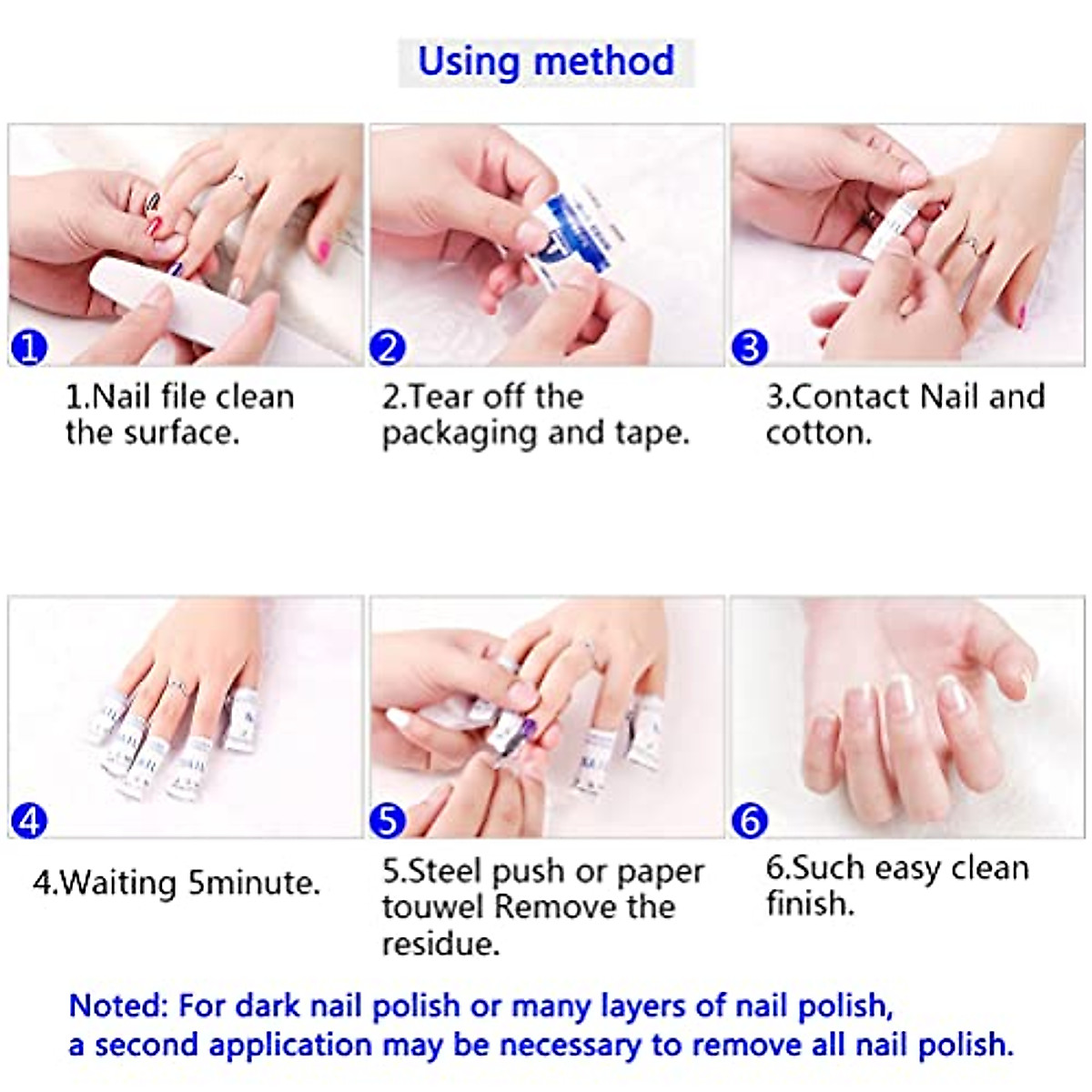 Using method

1

1.Nail file clean the surface.

2

2.Tear off the packaging and tape.

3

3.Contact Nail and cotton.

4

4.Waiting 5minute.

5

5.Steel push or paper touwel Remove the residue.

6

6.Such easy clean finish.

Noted: For dark nail polish or many layers of nail polish, a second application may be necessary to remove all nail polish.