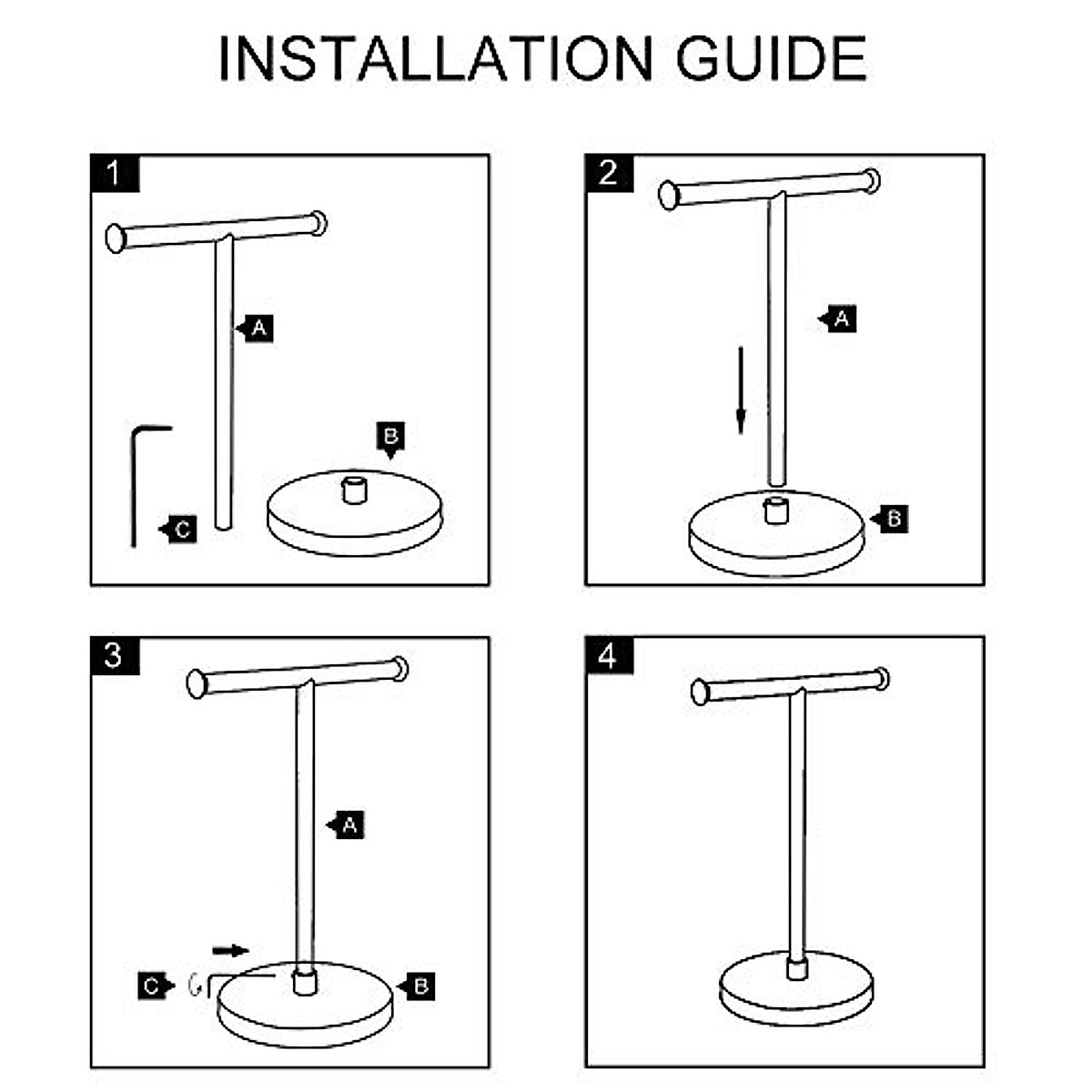 INSTALLATION GUIDE

1
A
B
C

2
A
B

3
A
C
B

4