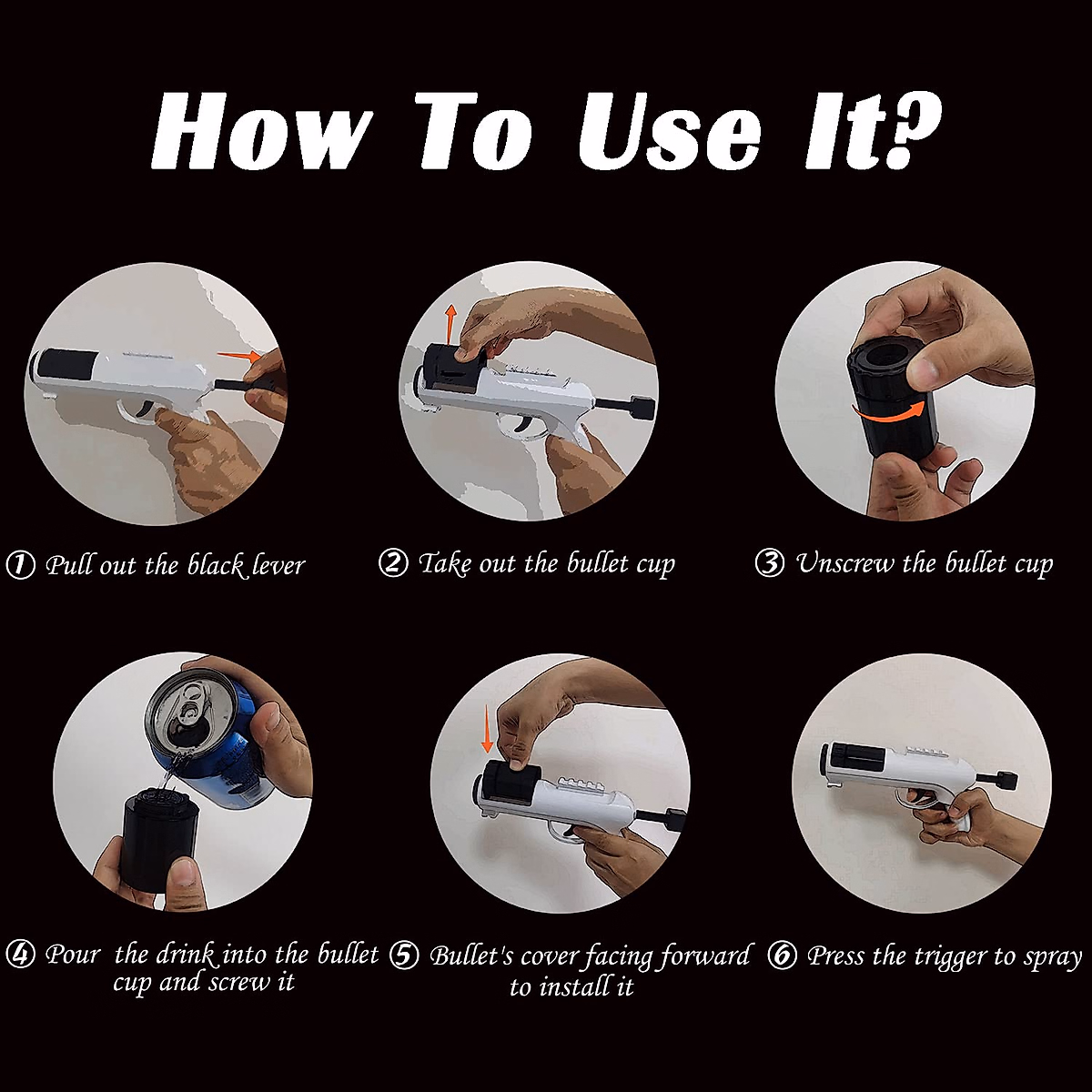 How To Use It?

① Pull out the black lever

② Take out the bullet cup

③ Unscrew the bullet cup

④ Pour the drink into the bullet cup and screw it

⑤ Bullet's cover facing forward to install it

⑥ Press the trigger to spray