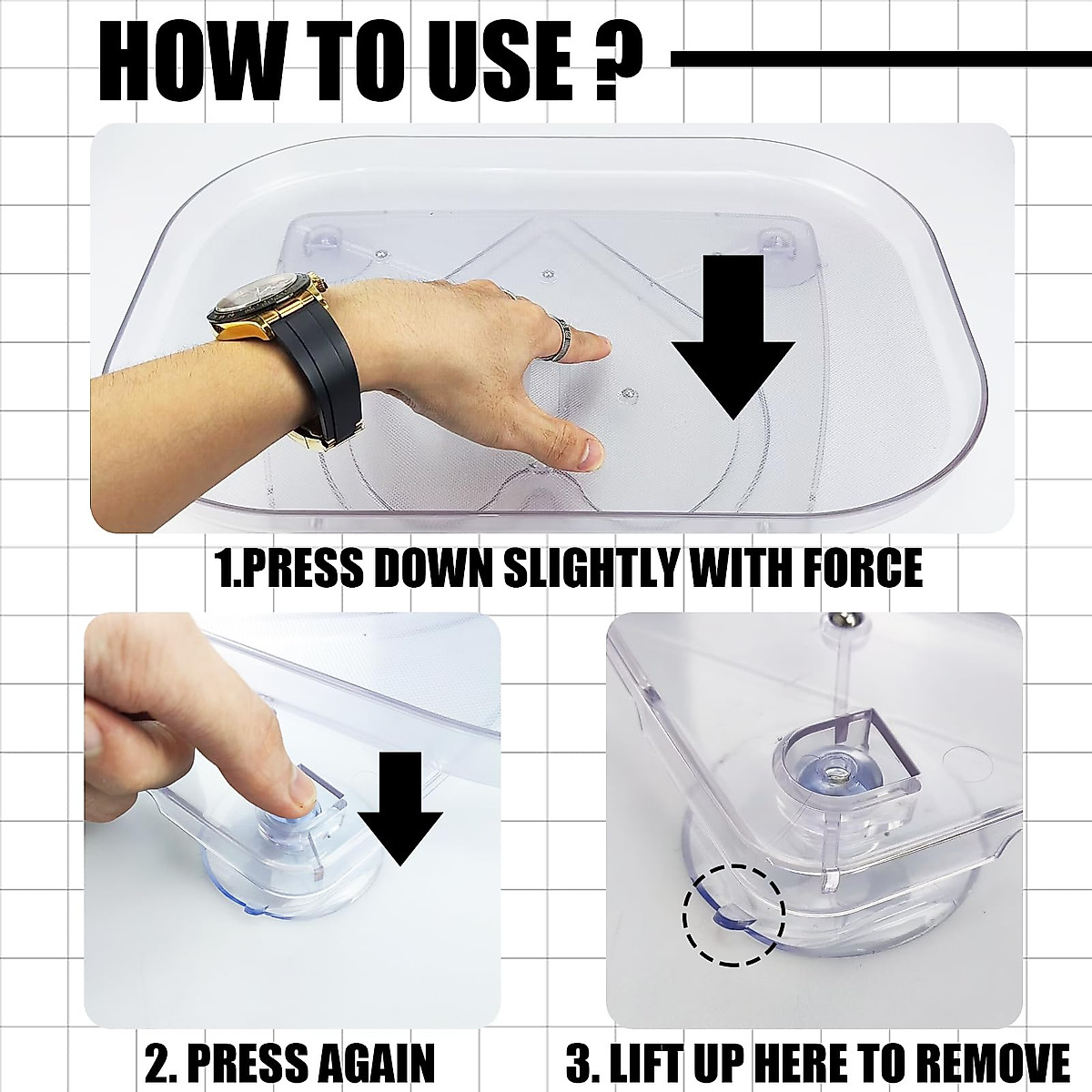 HOW TO USE ?

1.PRESS DOWN SLIGHTLY WITH FORCE

2. PRESS AGAIN

3. LIFT UP HERE TO REMOVE