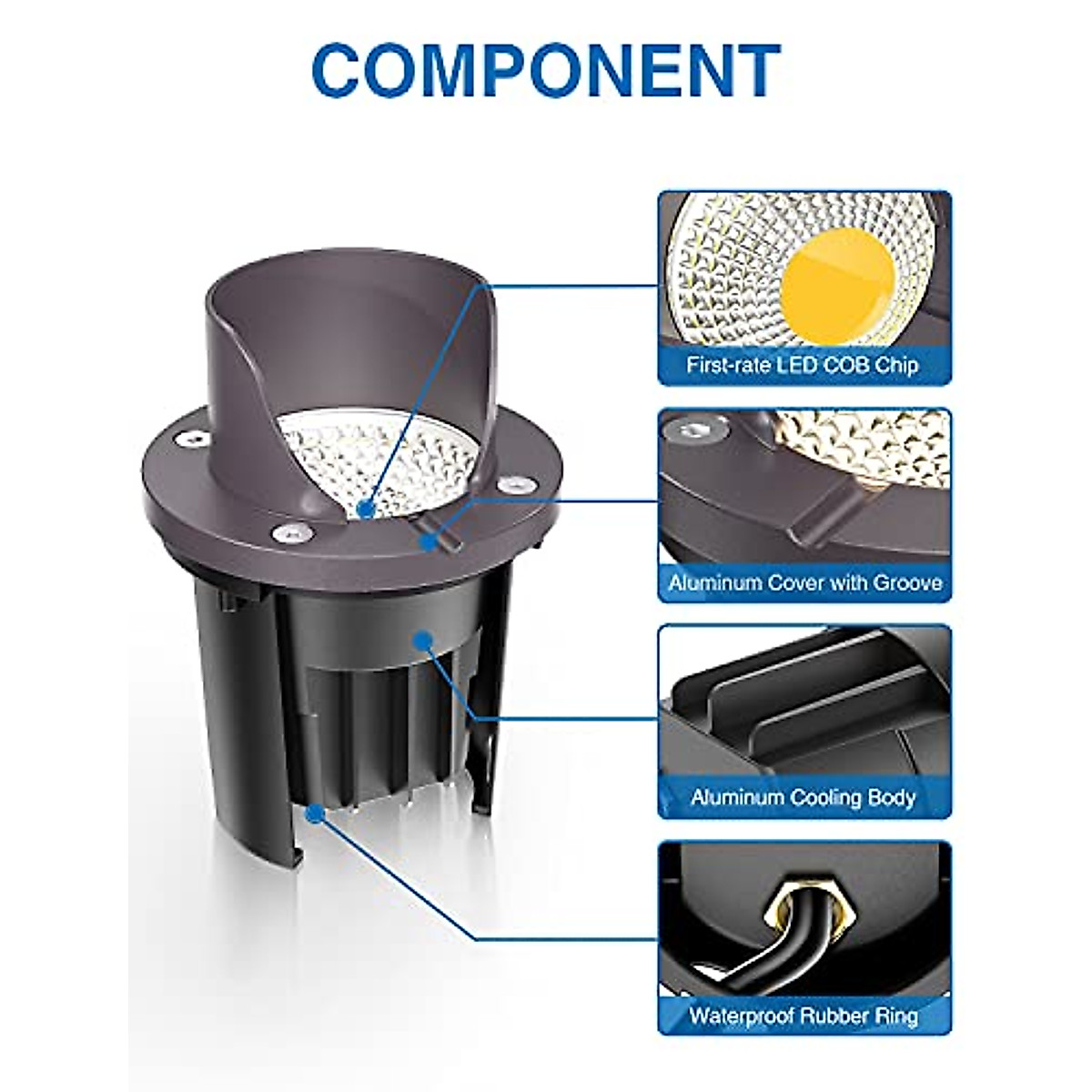 COMPONENT

First-rate LED COB Chip

Aluminum Cover with Groove

Aluminum Cooling Body

Waterproof Rubber Ring