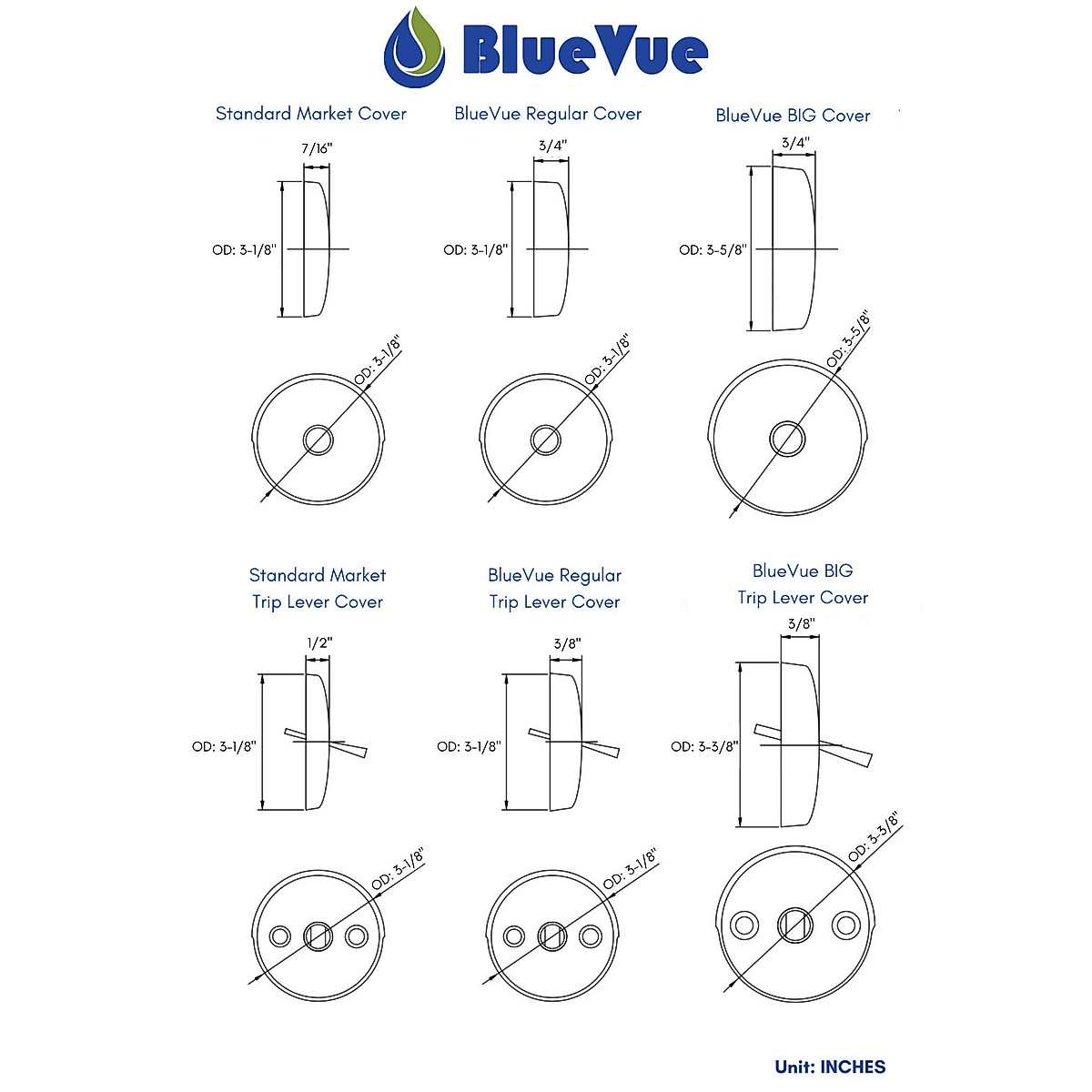 BlueVue

Standard Market Cover

7/16"

OD: 3-1/8"

OD: 3-1/8"

BlueVue Regular Cover

3/4"

OD: 3-1/8"

OD: 3-1/8"

BlueVue BIG Cover

3/4"

OD: 3-5/8"

OD: 3-5/8"

Standard Market Trip Lever Cover

1/2"

OD: 3-1/8"

OD: 3-1/8"

BlueVue Regular Trip Lever Cover

3/8"

OD: 3-1/8"

OD: 3-1/8"

BlueVue BIG Trip Lever Cover

3/8"

OD: 3-3/8"

OD: 3-3/8"

Unit: INCHES