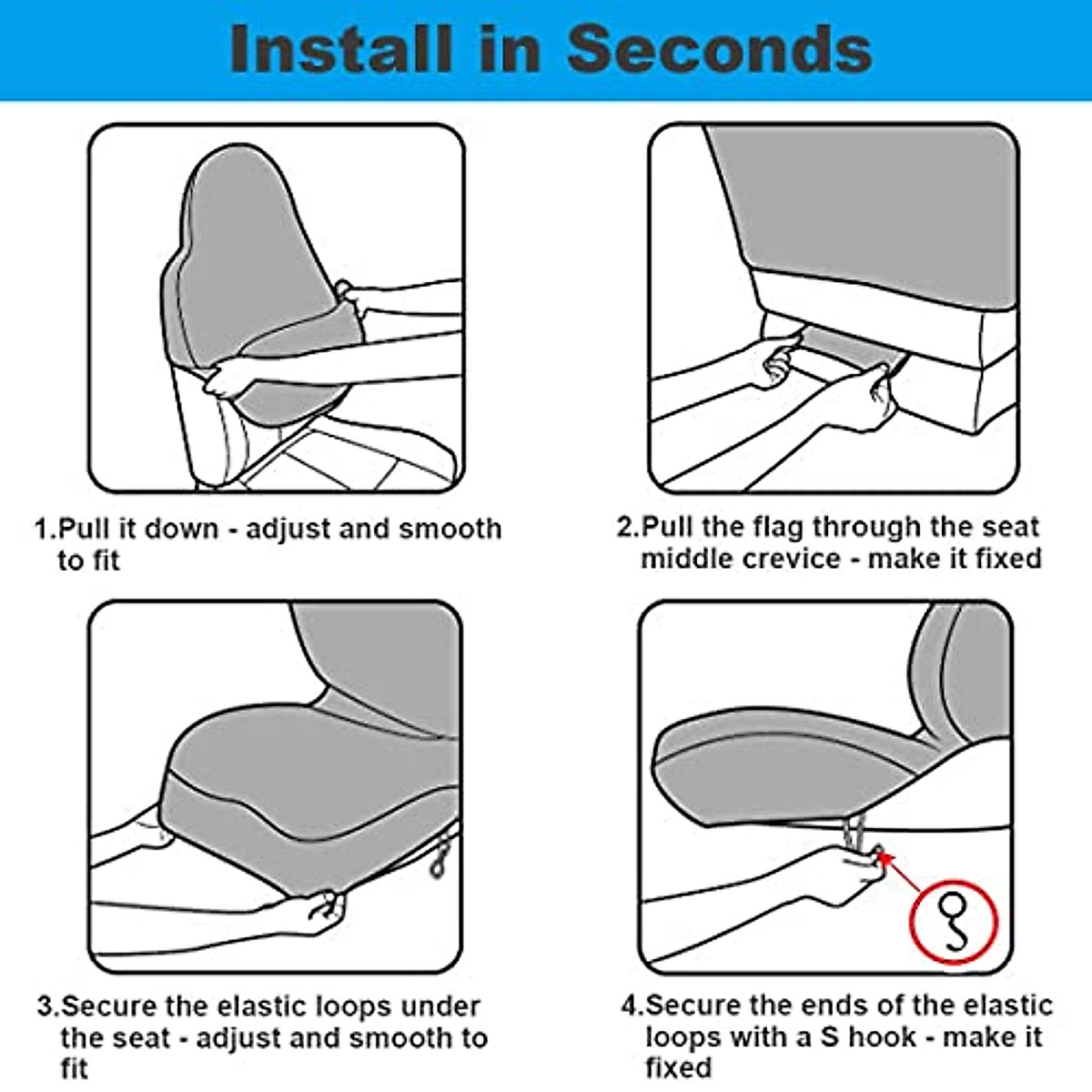 Install in Seconds

1.Pull it down - adjust and smooth to fit

2.Pull the flag through the seat middle crevice - make it fixed

3.Secure the elastic loops under the seat - adjust and smooth to fit

4.Secure the ends of the elastic loops with a S hook - make it fixed