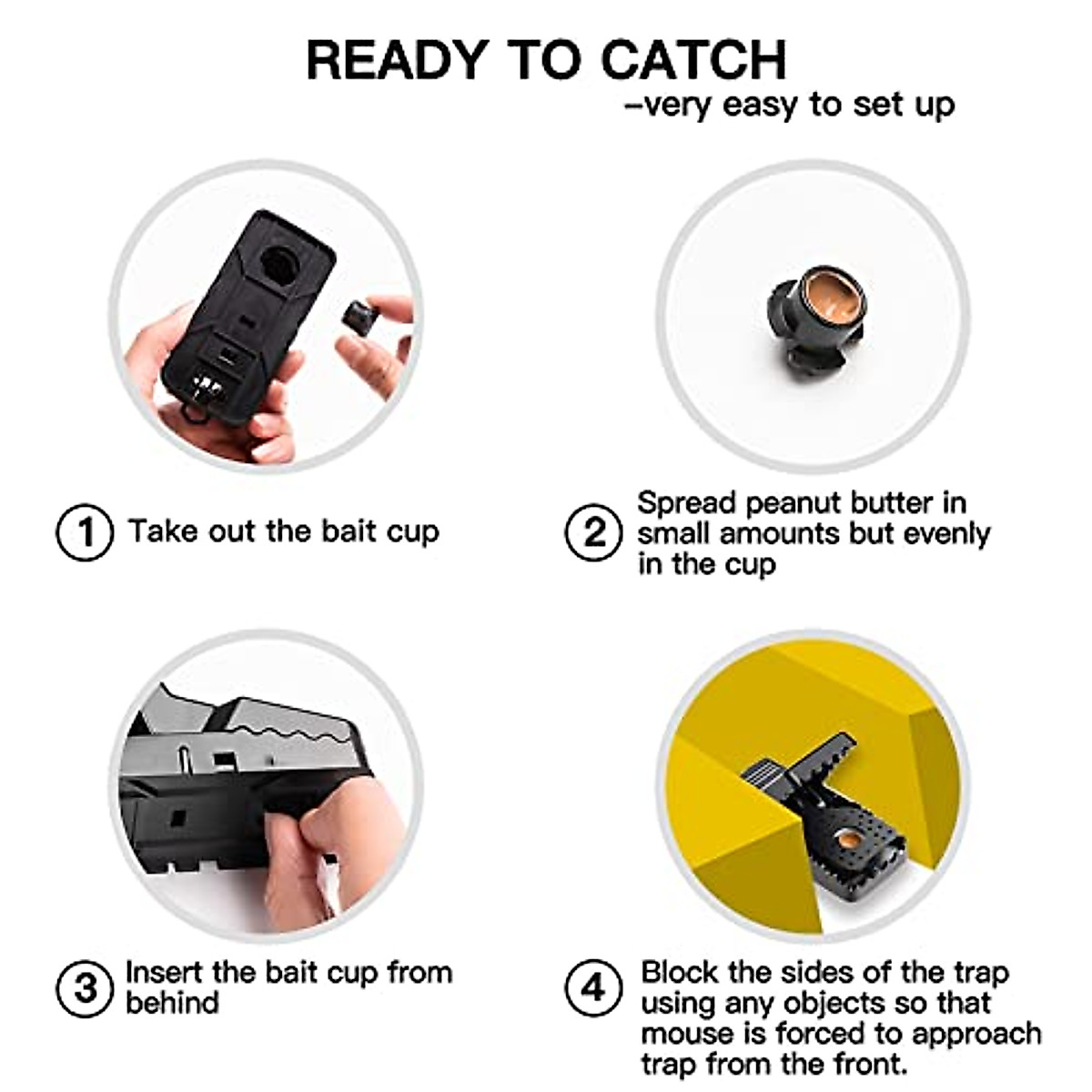 READY TO CATCH
–very easy to set up

① Take out the bait cup

② Spread peanut butter in small amounts but evenly in the cup

③ Insert the bait cup from behind

④ Block the sides of the trap using any objects so that mouse is forced to approach trap from the front.