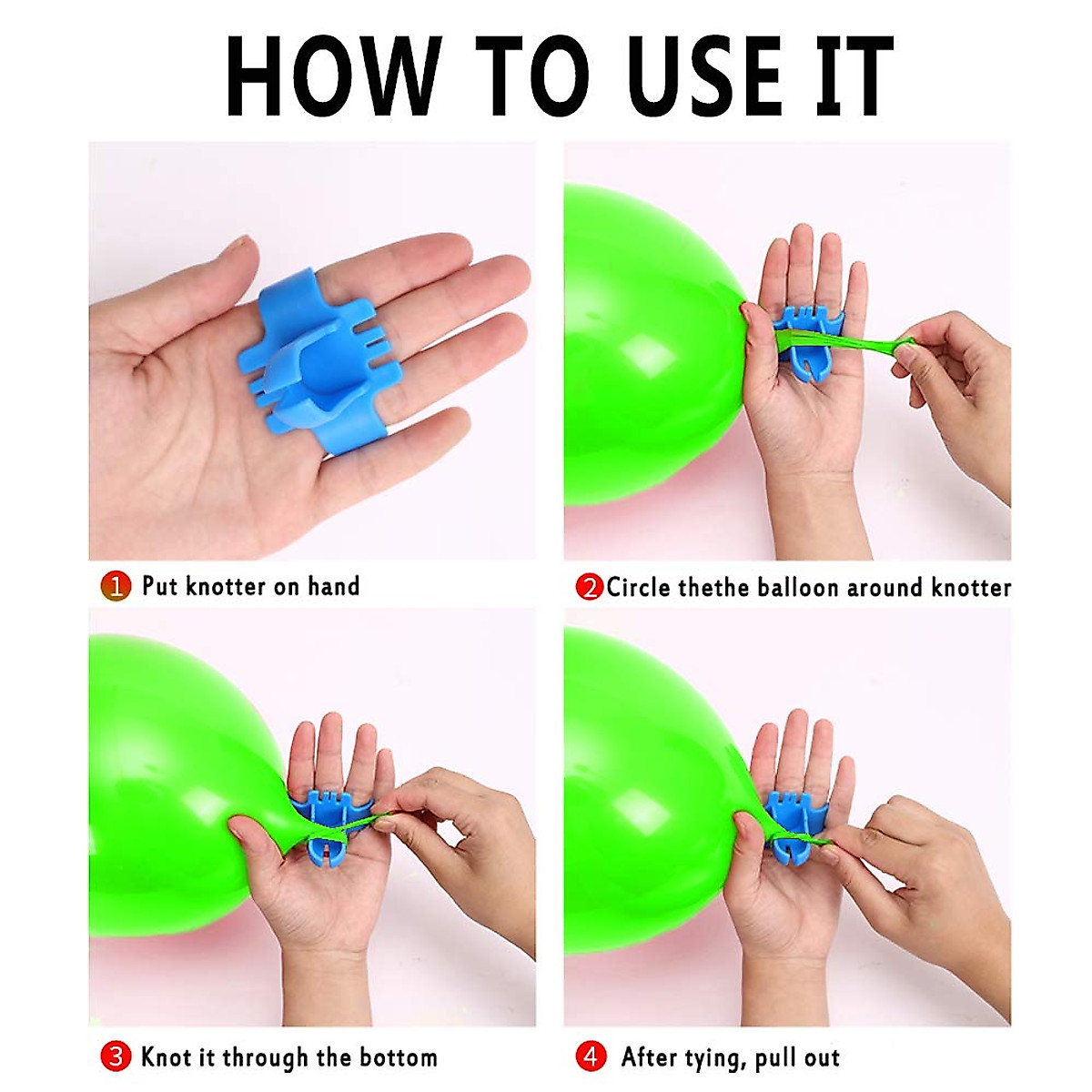 HOW TO USE IT

1 Put knotter on hand

2 Circle thethe balloon around knotter

3 Knot it through the bottom

4 After tying, pull out