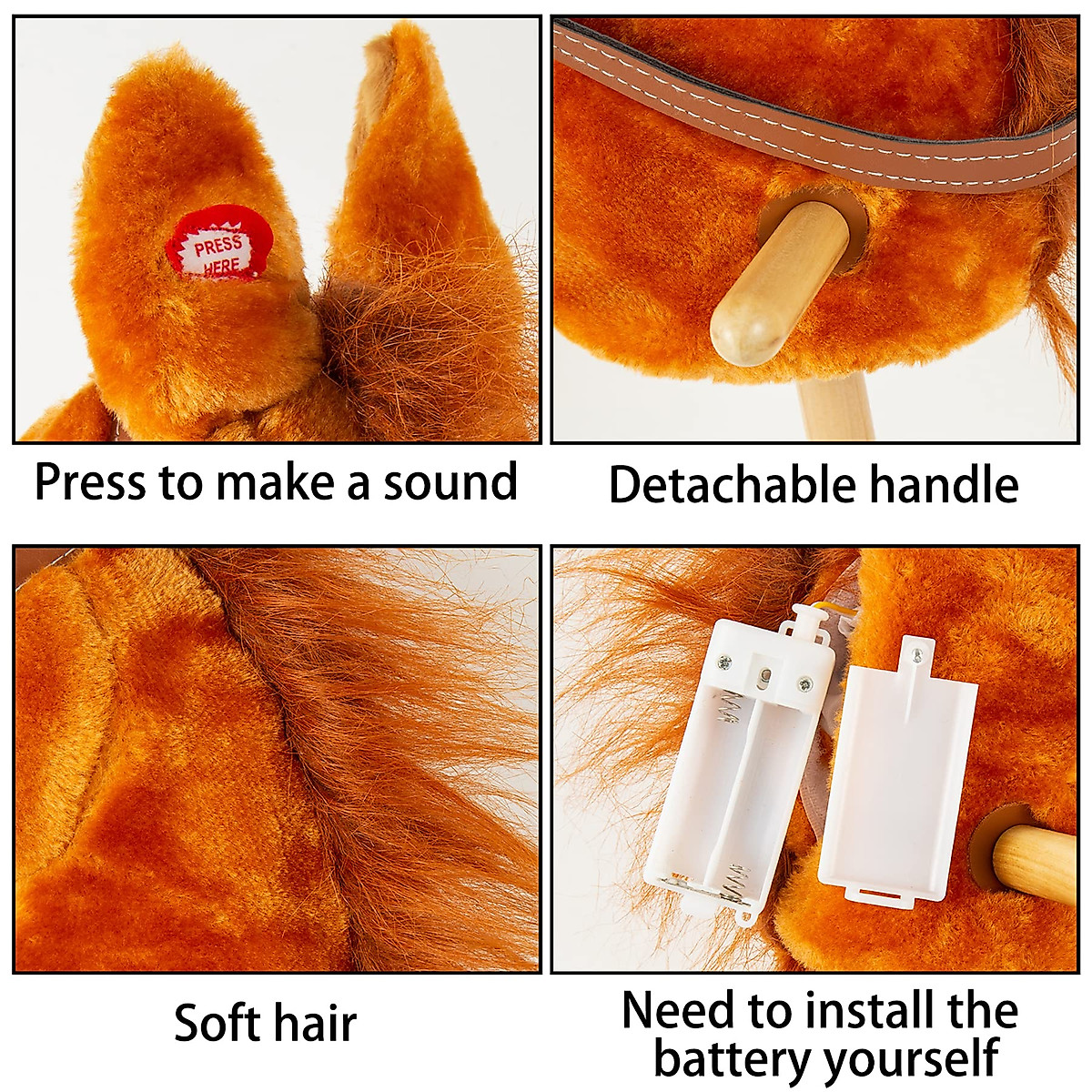 PRESS HERE

Press to make a sound

Detachable handle

Soft hair

Need to install the battery yourself