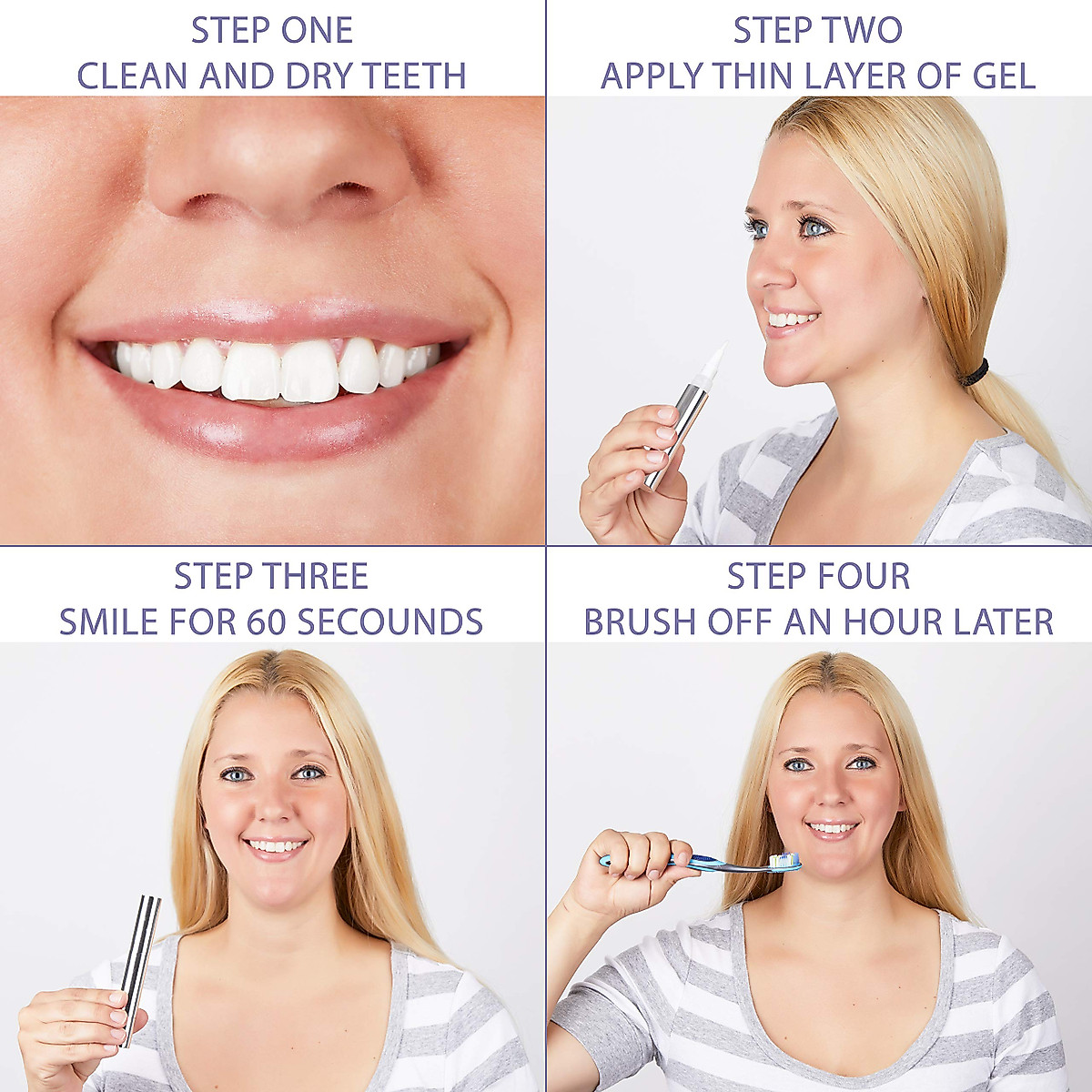 STEP ONE
CLEAN AND DRY TEETH

STEP TWO
APPLY THIN LAYER OF GEL

STEP THREE
SMILE FOR 60 SECOUNDS

STEP FOUR
BRUSH OFF AN HOUR LATER