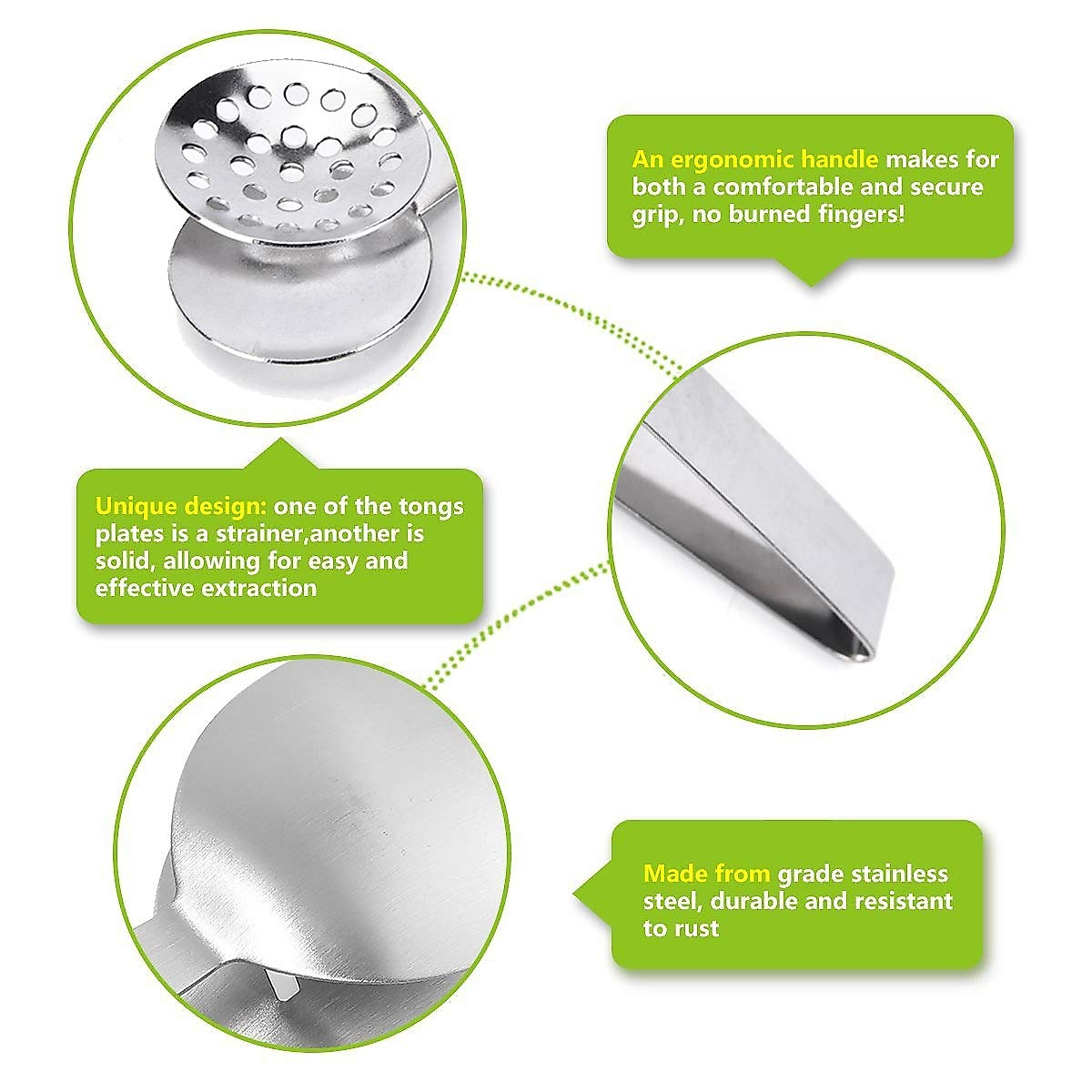 An ergonomic handle makes for both a comfortable and secure grip, no burned fingers!

Unique design: one of the tongs plates is a strainer,another is solid, allowing for easy and effective extraction

Made from grade stainless steel, durable and resistant to rust