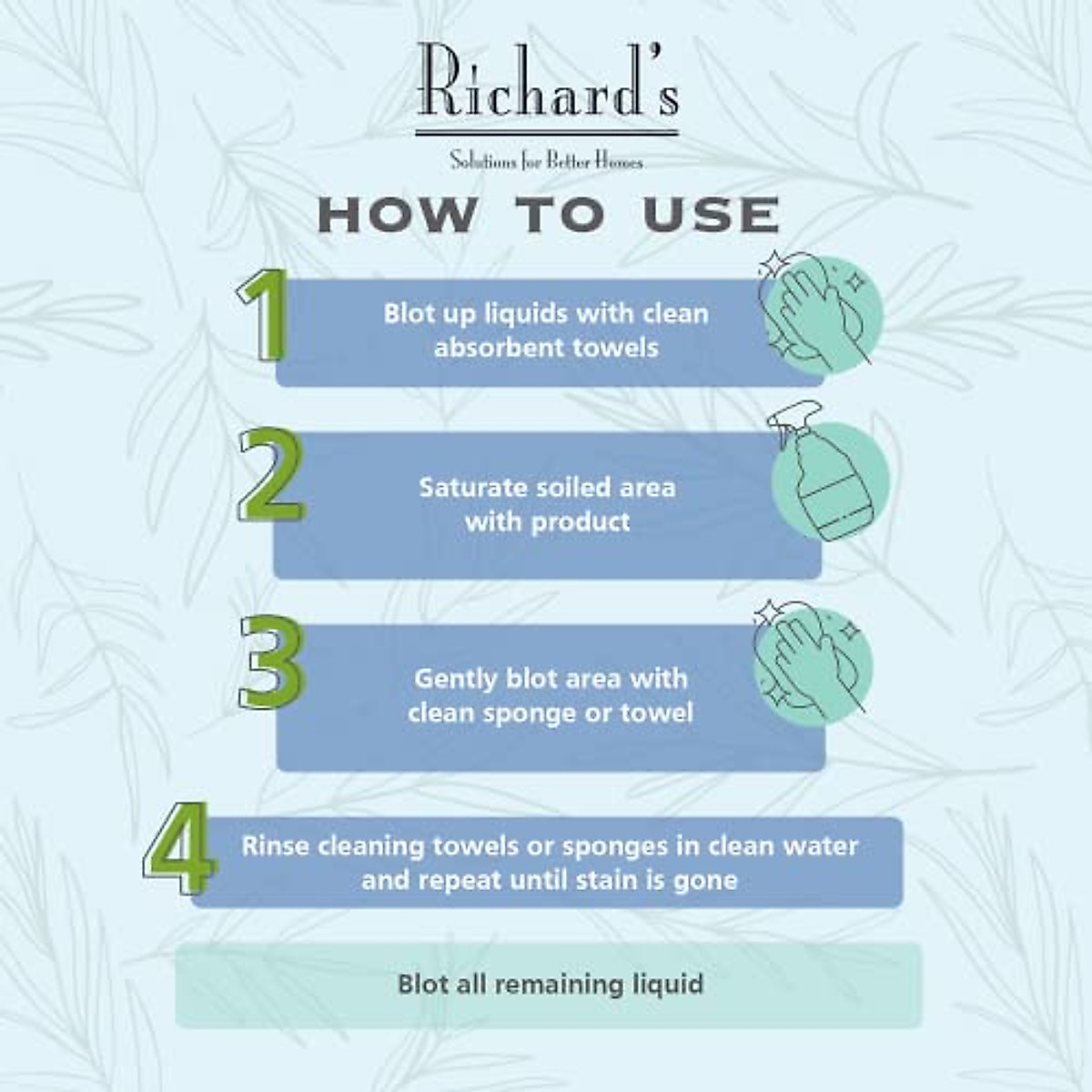 Richard's

Solutions for Better Homes

HOW TO USE

1

Blot up liquids with clean absorbent towels

2

Saturate soiled area with product

3

Gently blot area with clean sponge or towel

4

Rinse cleaning towels or sponges in clean water and repeat until stain is gone

Blot all remaining liquid