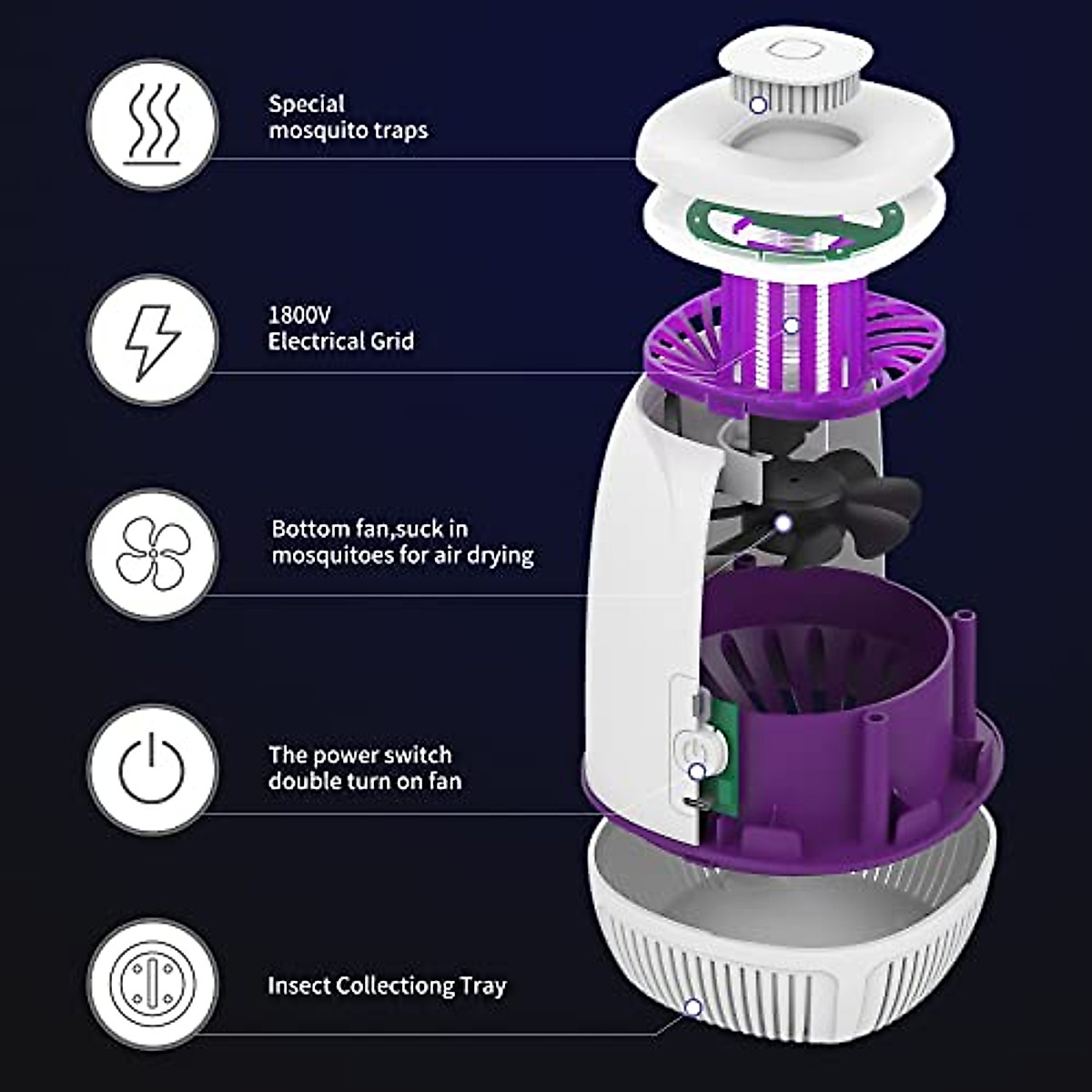 Special
mosquito traps

1800V
Electrical Grid

Bottom fan,suck in
mosquitoes for air drying

The power switch
double turn on fan

Insect Collectiong Tray