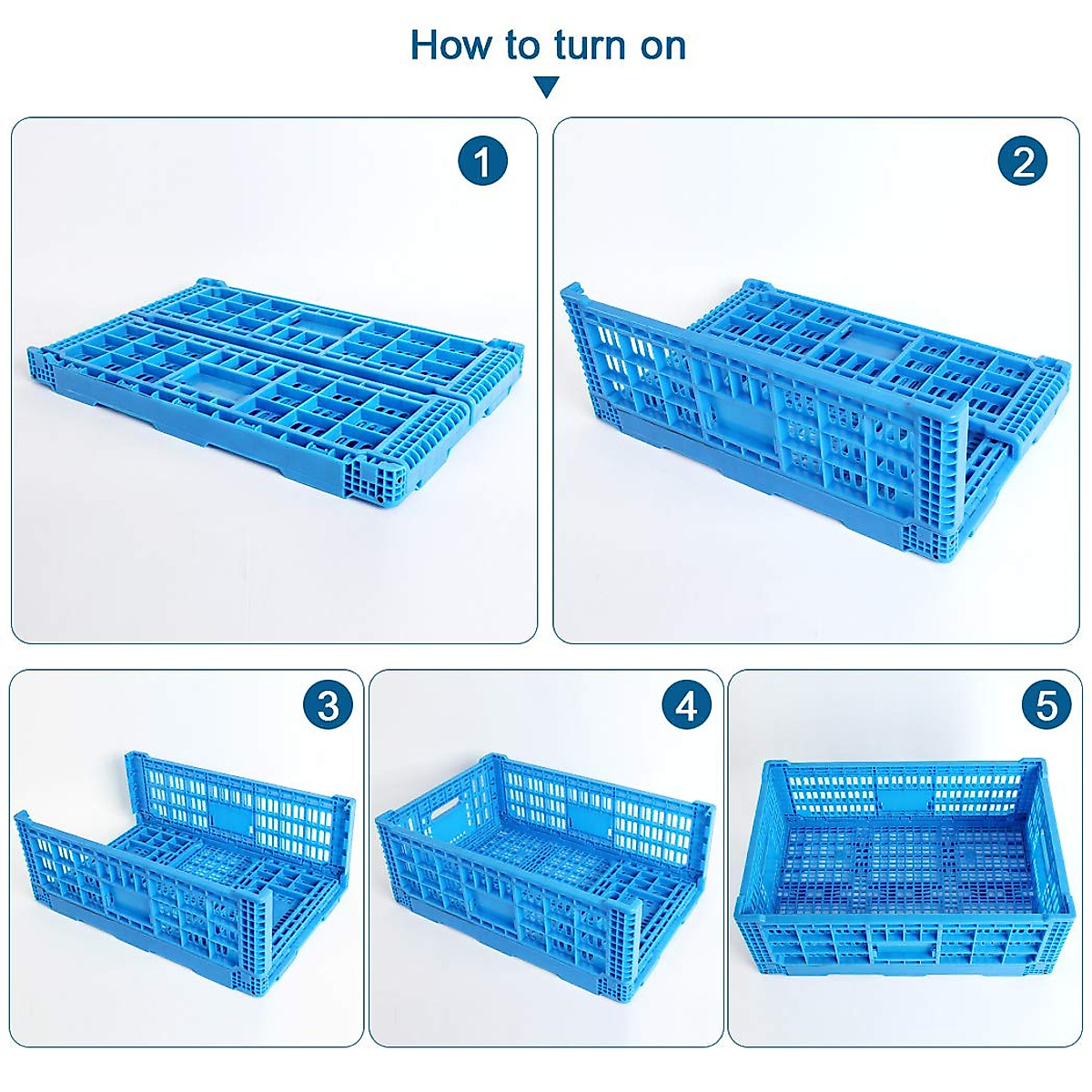 How to turn on

1

2

3

4

5