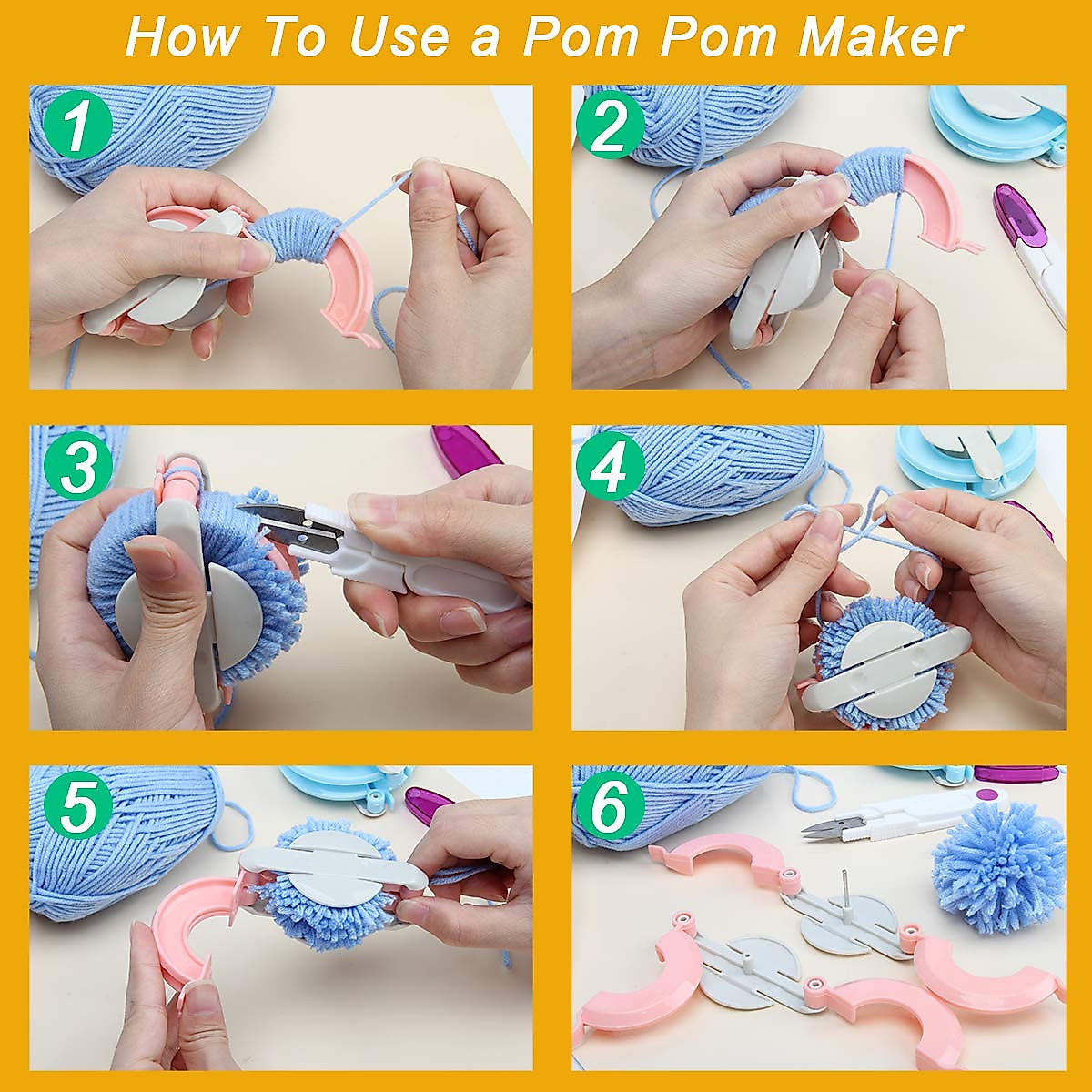 How To Use a Pom Pom Maker

1

2

3

4

5

6