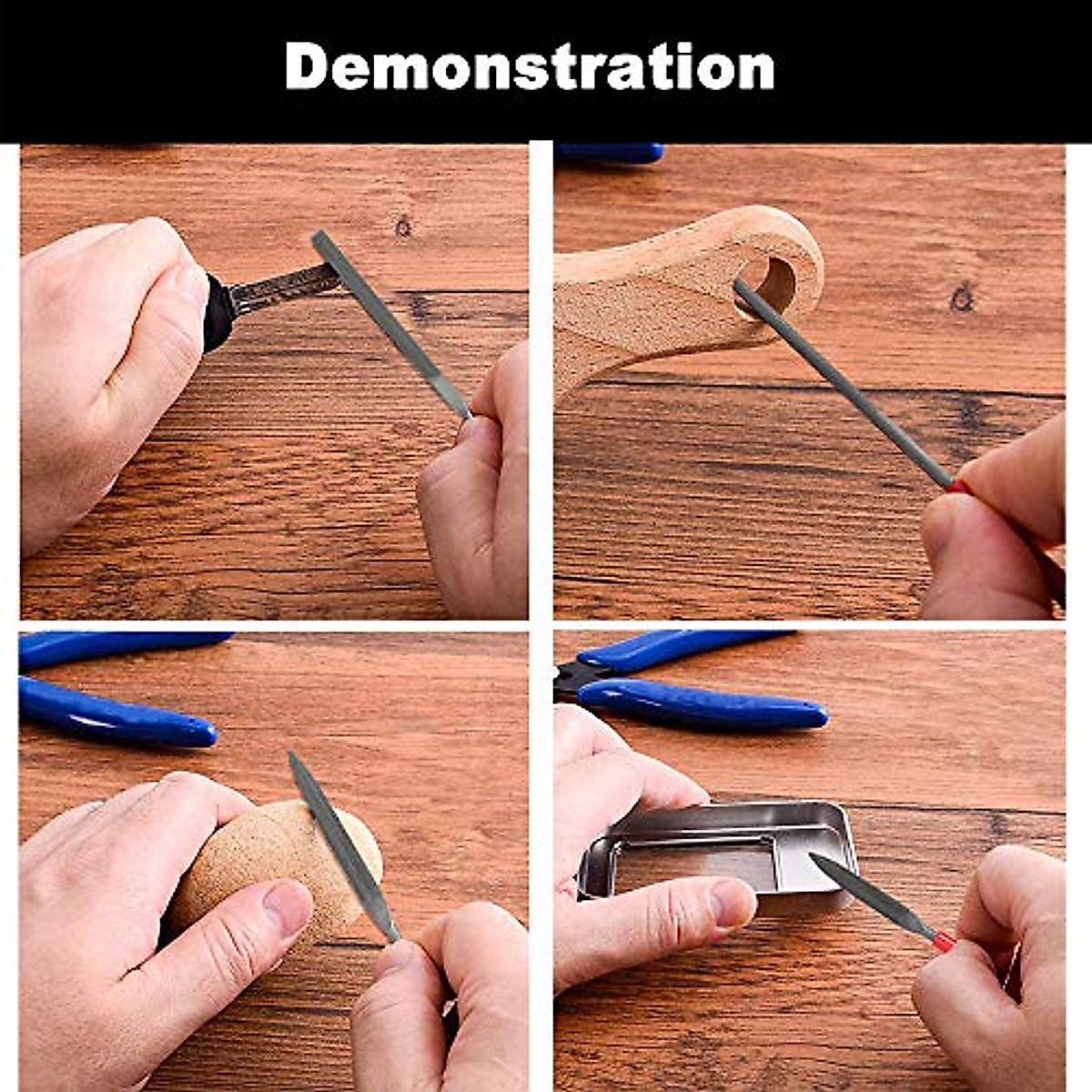 Demonstration