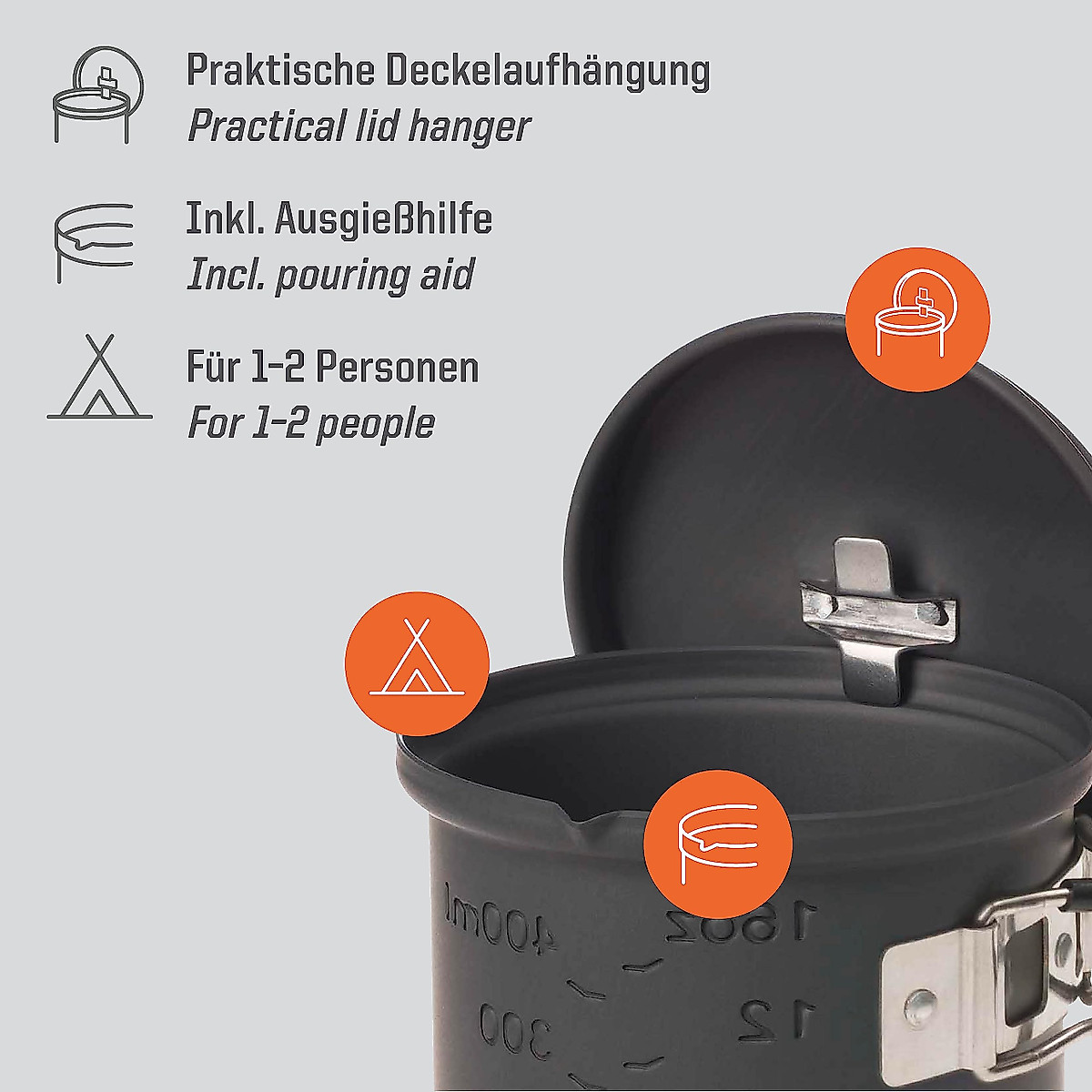 Praktische Deckelaufhängung
Practical lid hanger

Inkl. Ausgießhilfe
Incl. pouring aid

Für 1-2 Personen
For 1-2 people

400ml
16oz
300
12