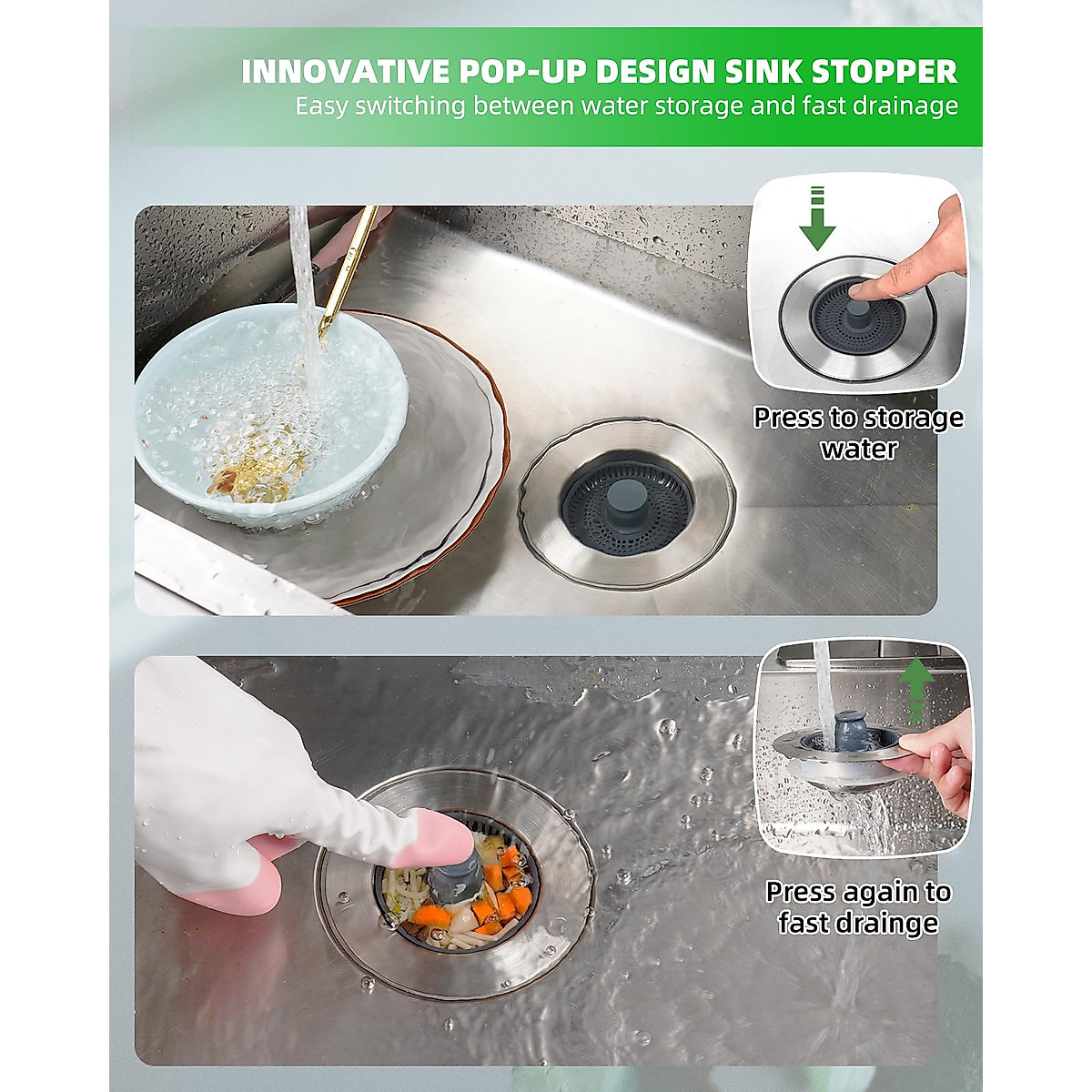 INNOVATIVE POP-UP DESIGN SINK STOPPER
Easy switching between water storage and fast drainage

Press to storage water

Press again to fast drainge