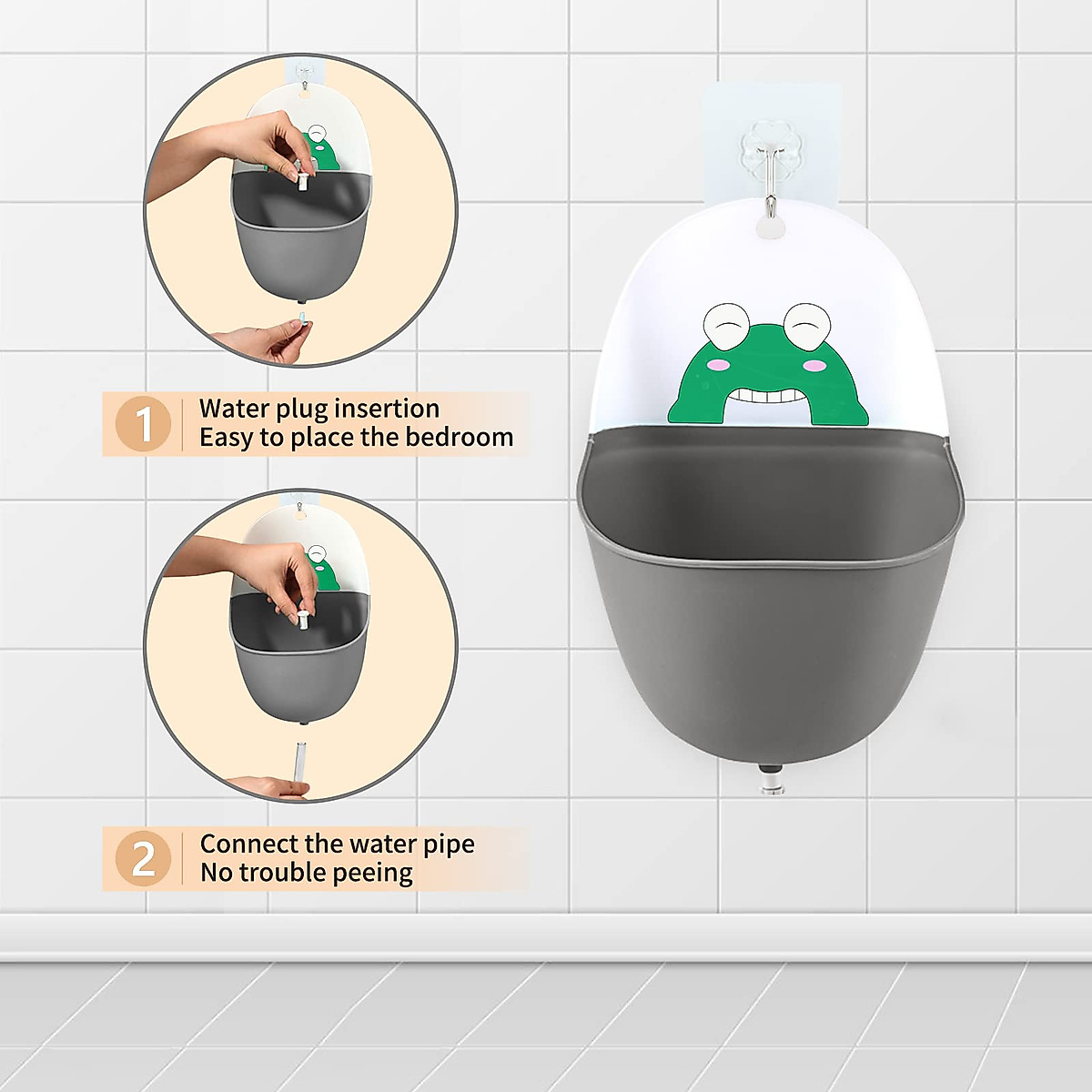 1 Water plug insertion
Easy to place the bedroom

2 Connect the water pipe
No trouble peeing