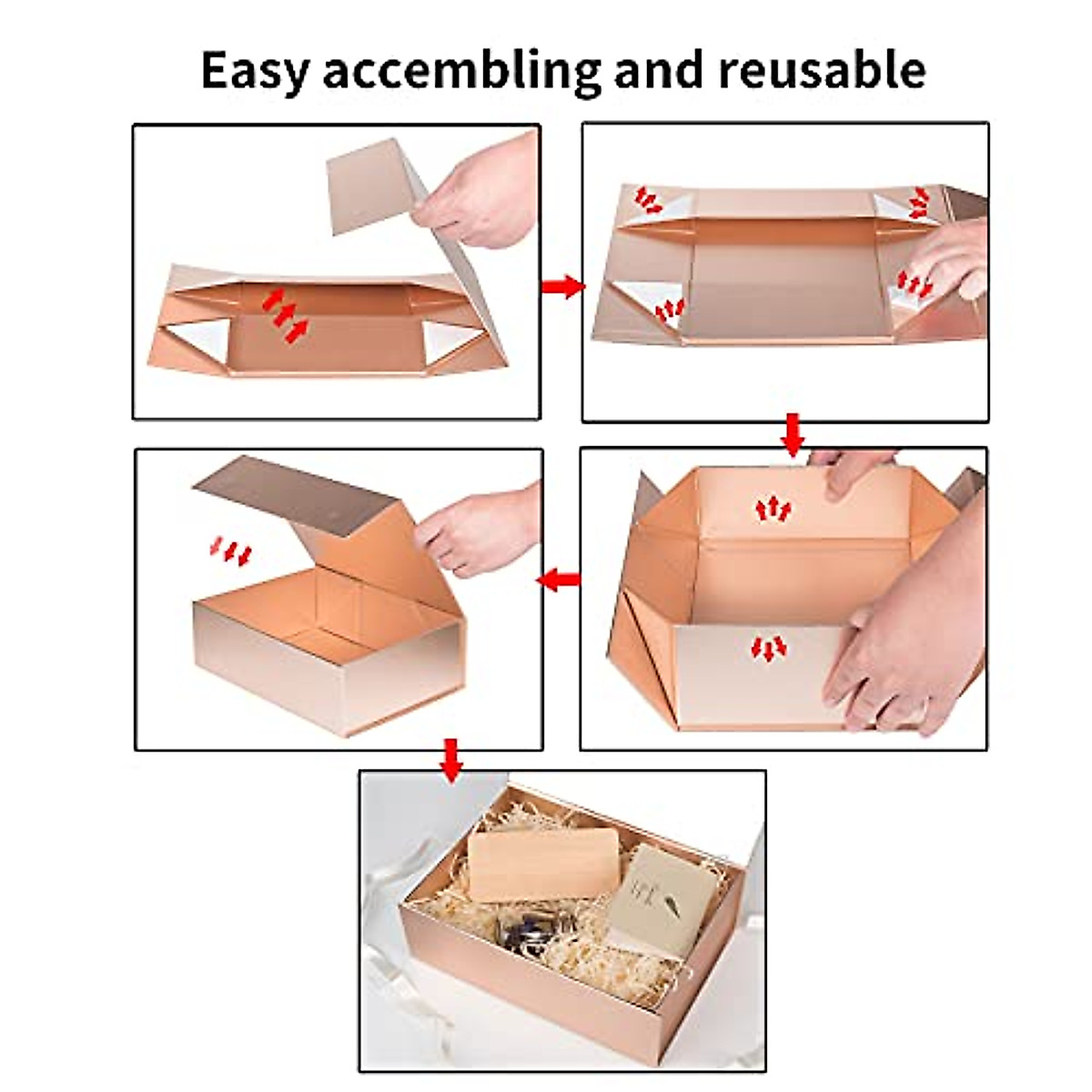 Easy accembling and reusable