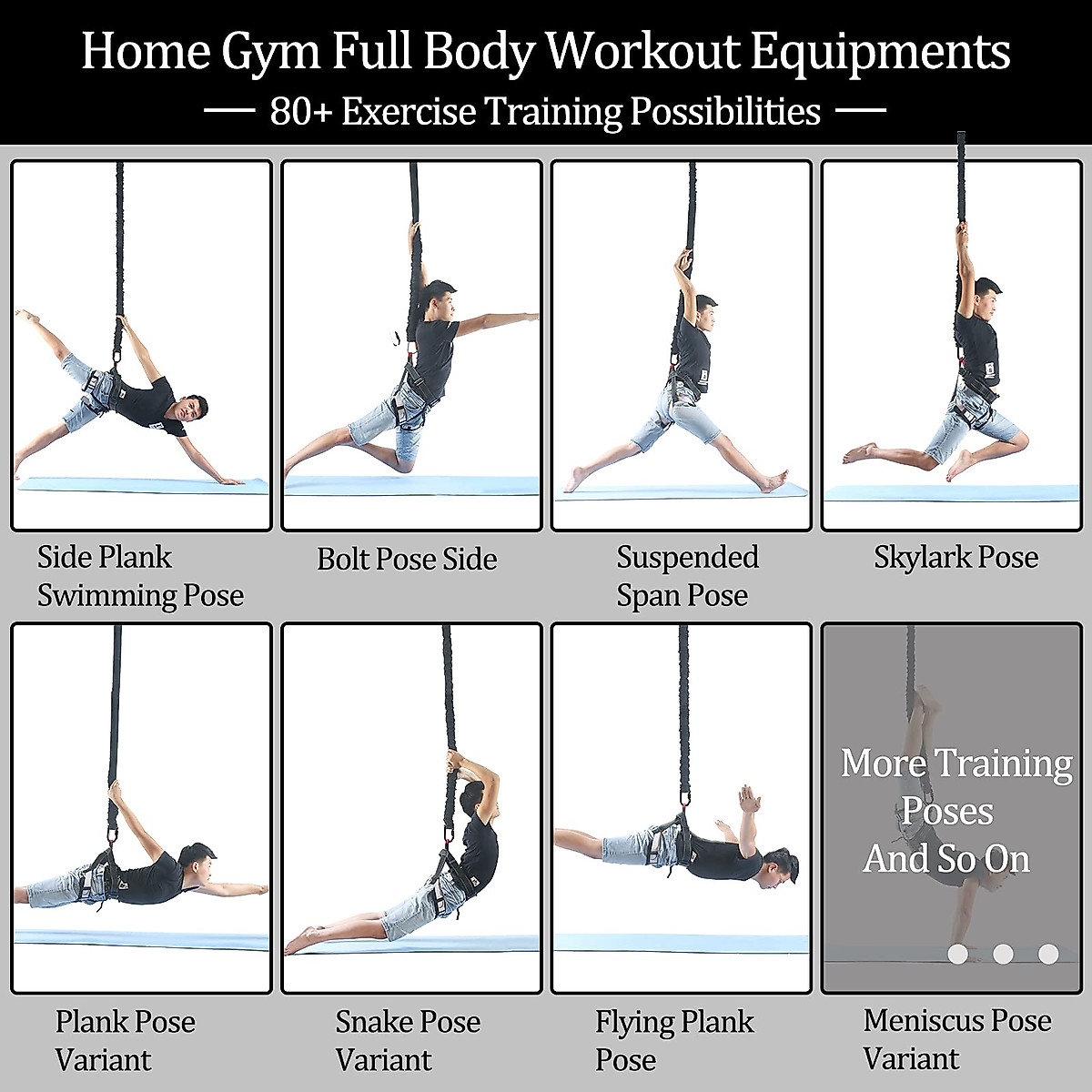 Home Gym Full Body Workout Equipments

— 80+ Exercise Training Possibilities —

Side Plank Swimming Pose

Bolt Pose Side

Suspended Span Pose

Skylark Pose

Plank Pose Variant

Snake Pose Variant

Flying Plank Pose

More Training Poses And So On

Meniscus Pose Variant