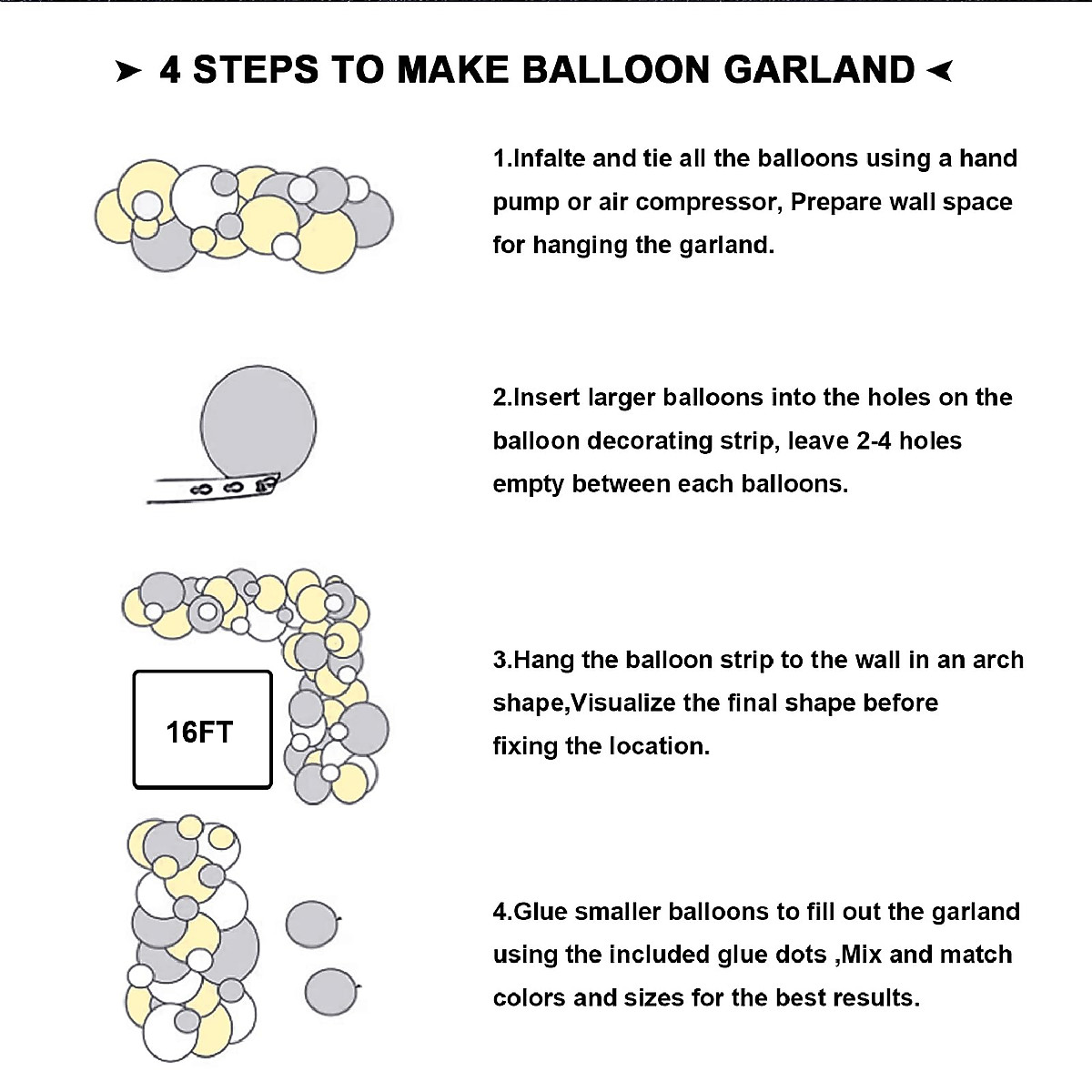 ➤ 4 STEPS TO MAKE BALLOON GARLAND ➤

1.Infalte and tie all the balloons using a hand pump or air compressor, Prepare wall space for hanging the garland.

2.Insert larger balloons into the holes on the balloon decorating strip, leave 2-4 holes empty between each balloons.

16FT

3.Hang the balloon strip to the wall in an arch shape,Visualize the final shape before fixing the location.

4.Glue smaller balloons to fill out the garland using the included glue dots ,Mix and match colors and sizes for the best results.