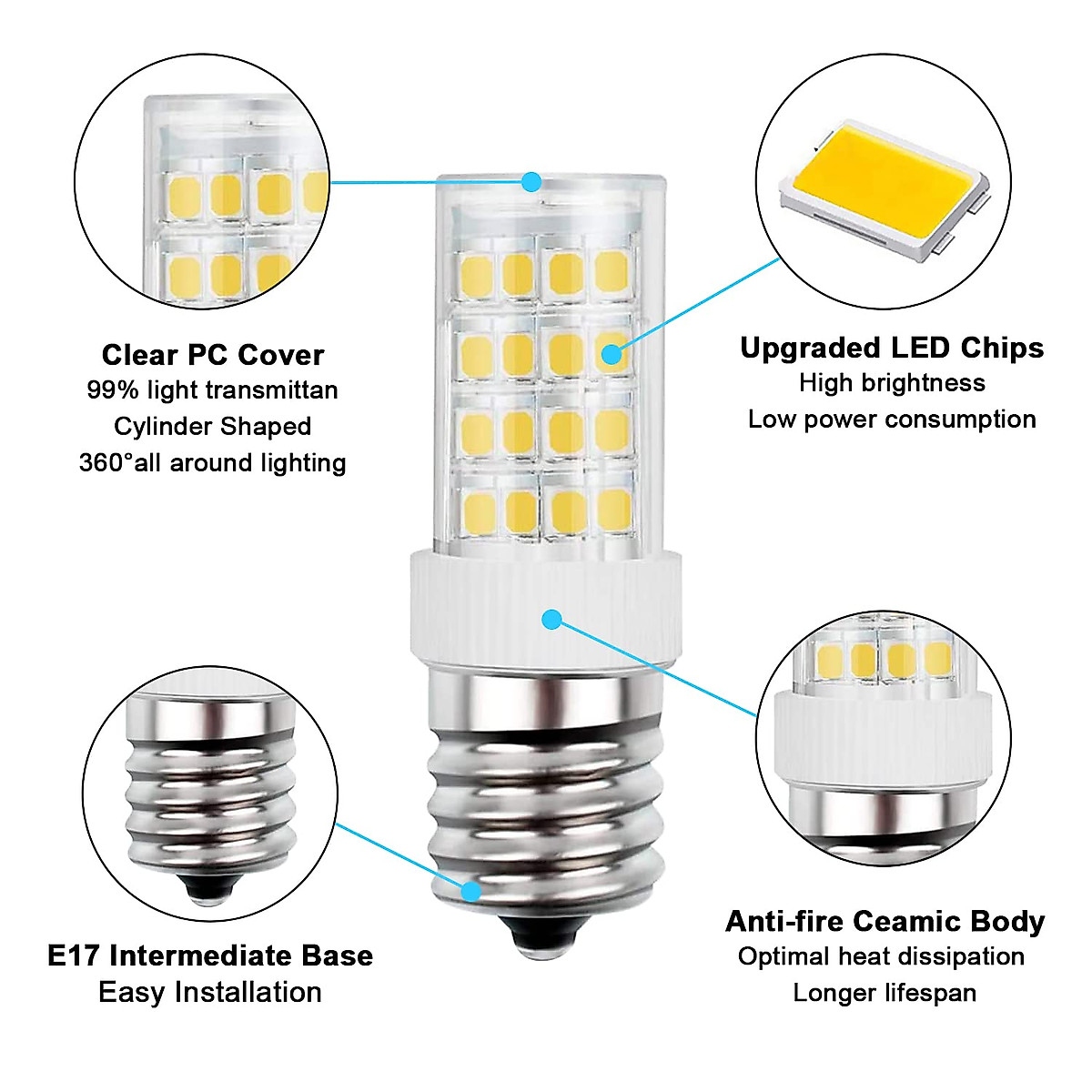 Clear PC Cover
99% light transmittan
Cylinder Shaped
360°all around lighting

Upgraded LED Chips
High brightness
Low power consumption

E17 Intermediate Base
Easy Installation

Anti-fire Ceamic Body
Optimal heat dissipation
Longer lifespan