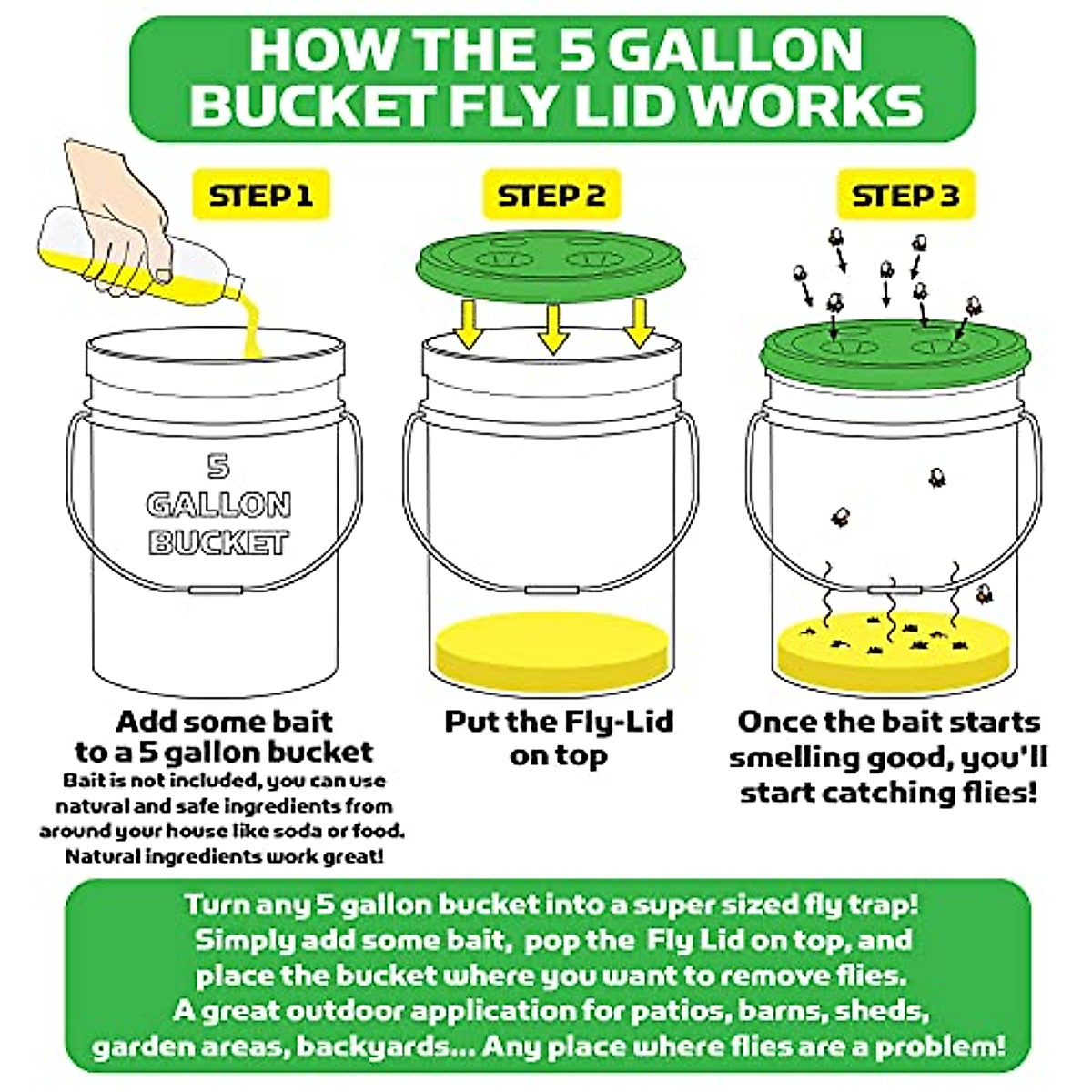 HOW THE 5 GALLON BUCKET FLY LID WORKS

STEP 1

5 GALLON BUCKET

Add some bait to a 5 gallon bucket

Bait is not included, you can use natural and safe ingredients from around your house like soda or food. Natural ingredients work great!

STEP 2

Put the Fly-Lid on top

STEP 3

Once the bait starts smelling good, you'll start catching flies!

Turn any 5 gallon bucket into a super sized fly trap! Simply add some bait, pop the Fly Lid on top, and place the bucket where you want to remove flies. A great outdoor application for patios, barns, sheds, garden areas, backyards... Any place where flies are a problem!