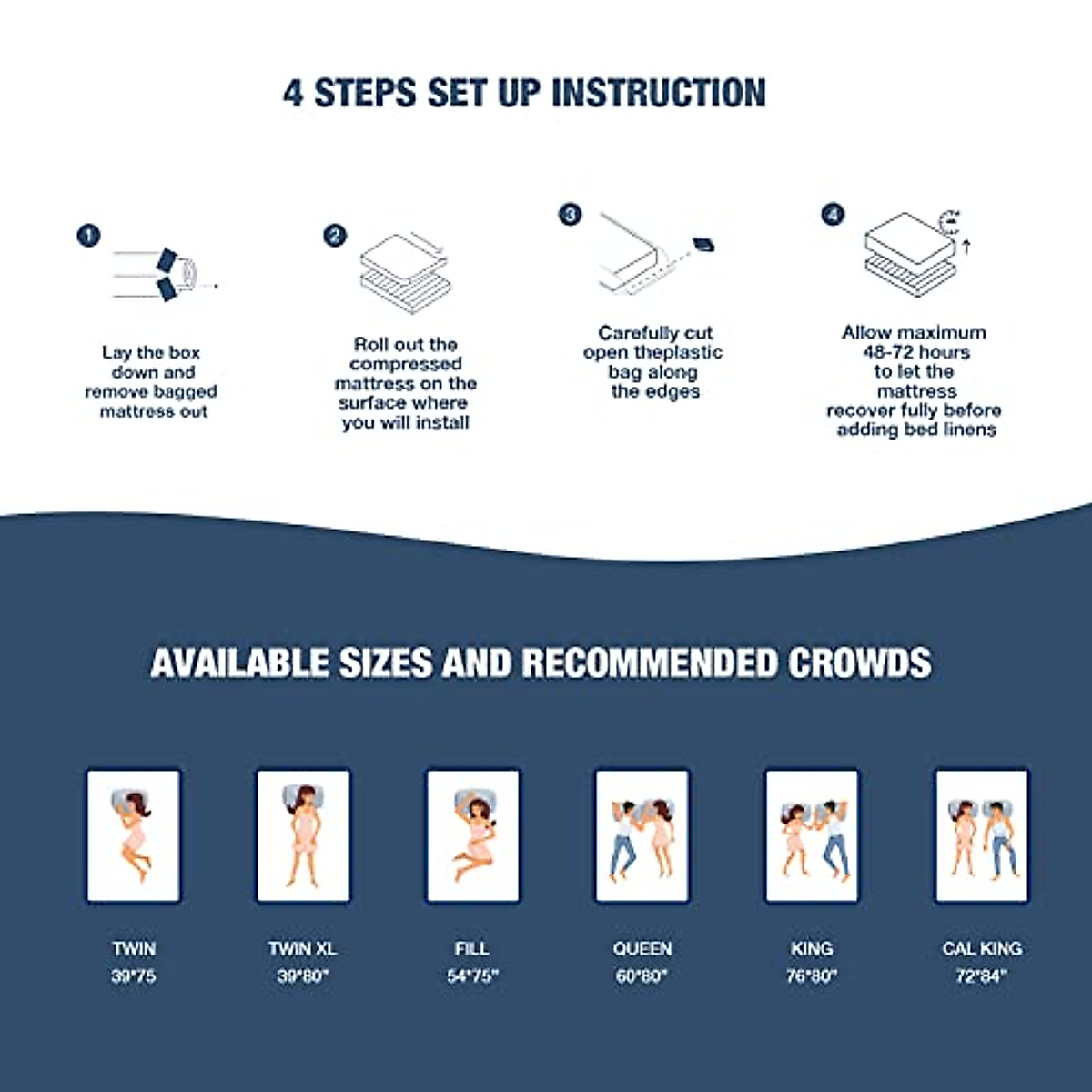 4 STEPS SET UP INSTRUCTION

1
Lay the box down and remove bagged mattress out

2
Roll out the compressed mattress on the surface where you will install

3
Carefully cut open theplastic bag along the edges

4
Allow maximum 48-72 hours to let the mattress recover fully before adding bed linens

AVAILABLE SIZES AND RECOMMENDED CROWDS

TWIN
39*75

TWIN XL
39*80"

FILL
54*75"

QUEEN
60*80"

KING
76*80"

CAL KING
72*84"