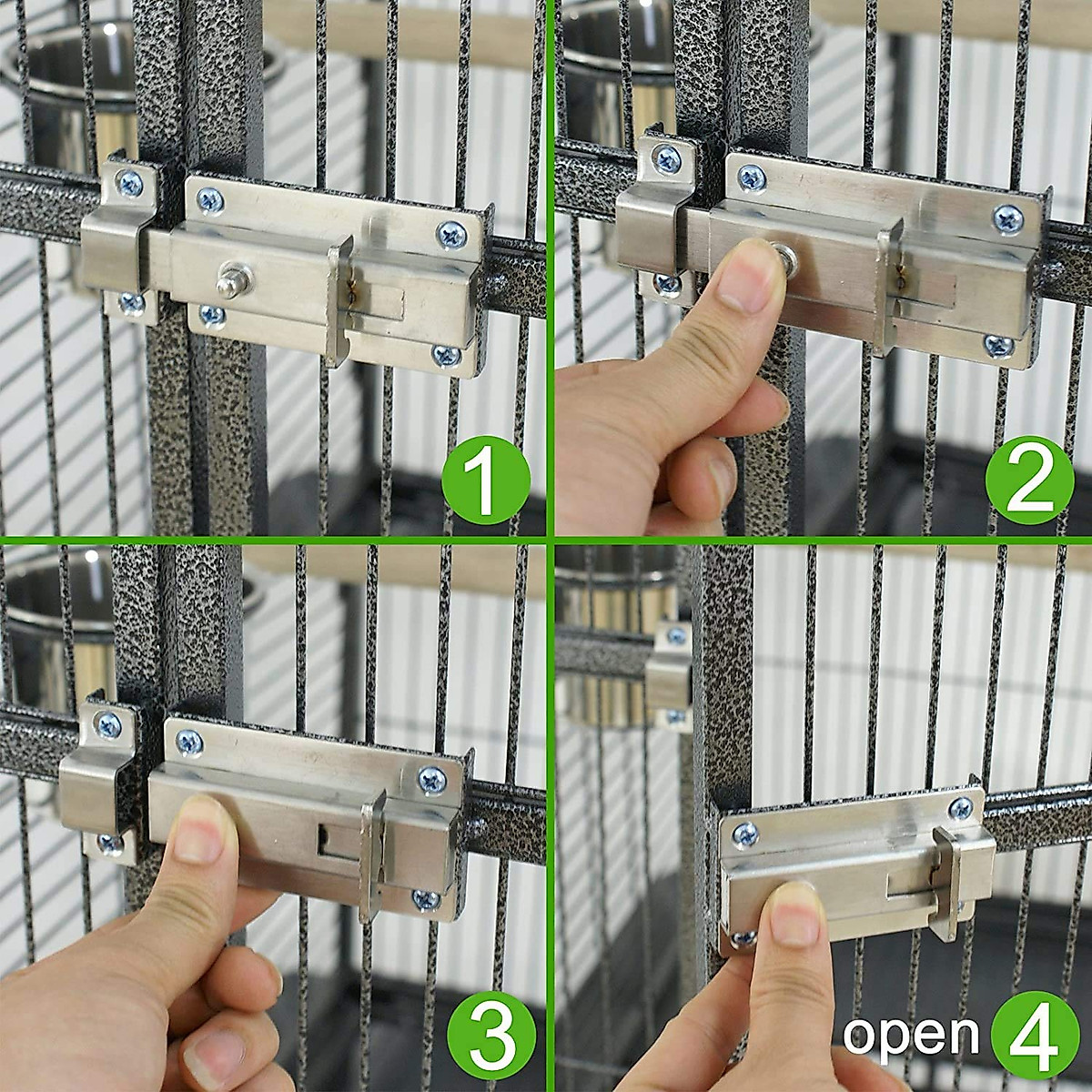 1

2

3

open 4