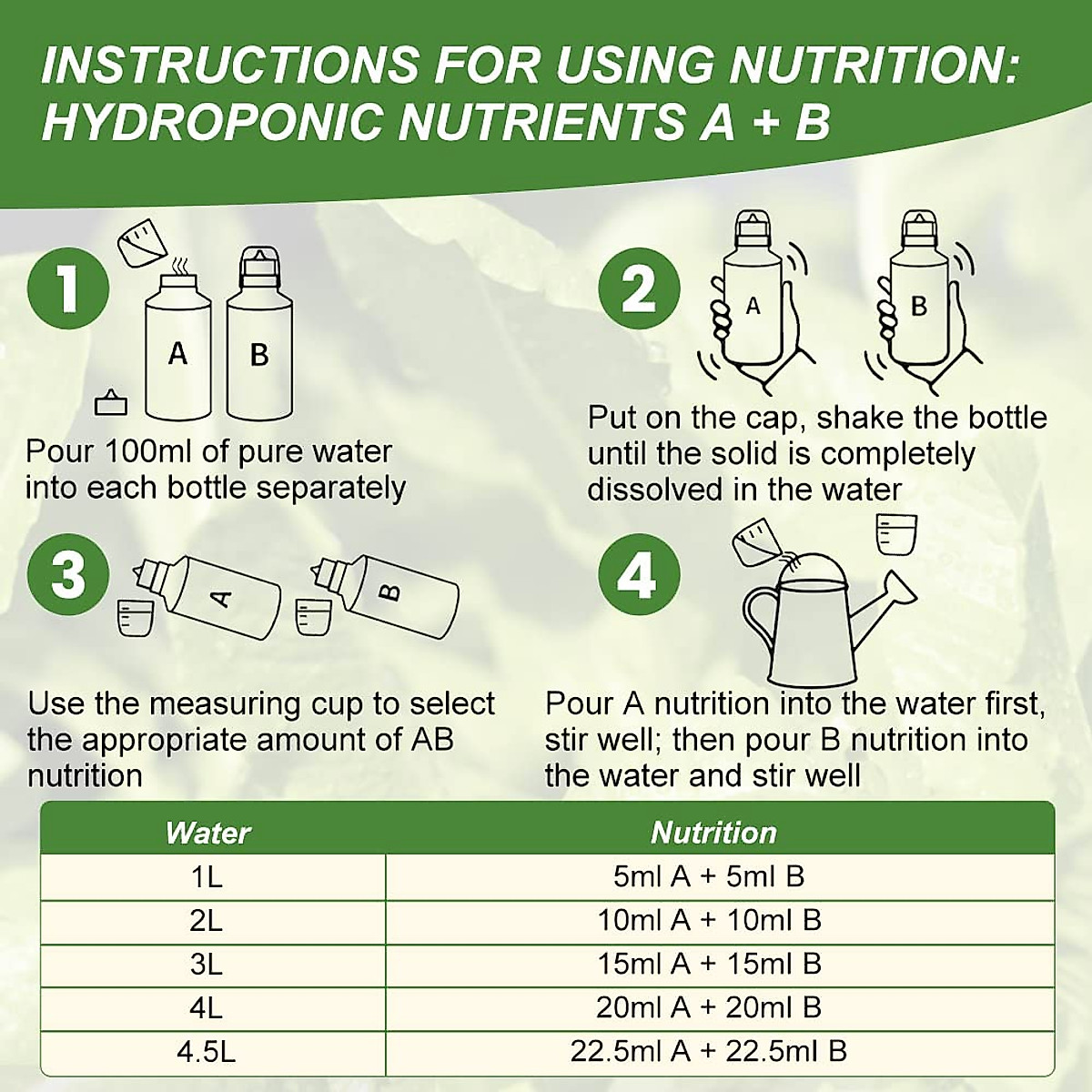 INSTRUCTIONS FOR USING NUTRITION: HYDROPONIC NUTRIENTS A + B

1

A B

Pour 100ml of pure water into each bottle separately

2

A B

Put on the cap, shake the bottle until the solid is completely dissolved in the water

3

A B

Use the measuring cup to select the appropriate amount of AB nutrition

4

Pour A nutrition into the water first, stir well; then pour B nutrition into the water and stir well

| Water | Nutrition |
|---|---|
| 1L | 5ml A + 5ml B |
| 2L | 10ml A + 10ml B |
| 3L | 15ml A + 15ml B |
| 4L | 20ml A + 20ml B |
| 4.5L | 22.5ml A + 22.5ml B |