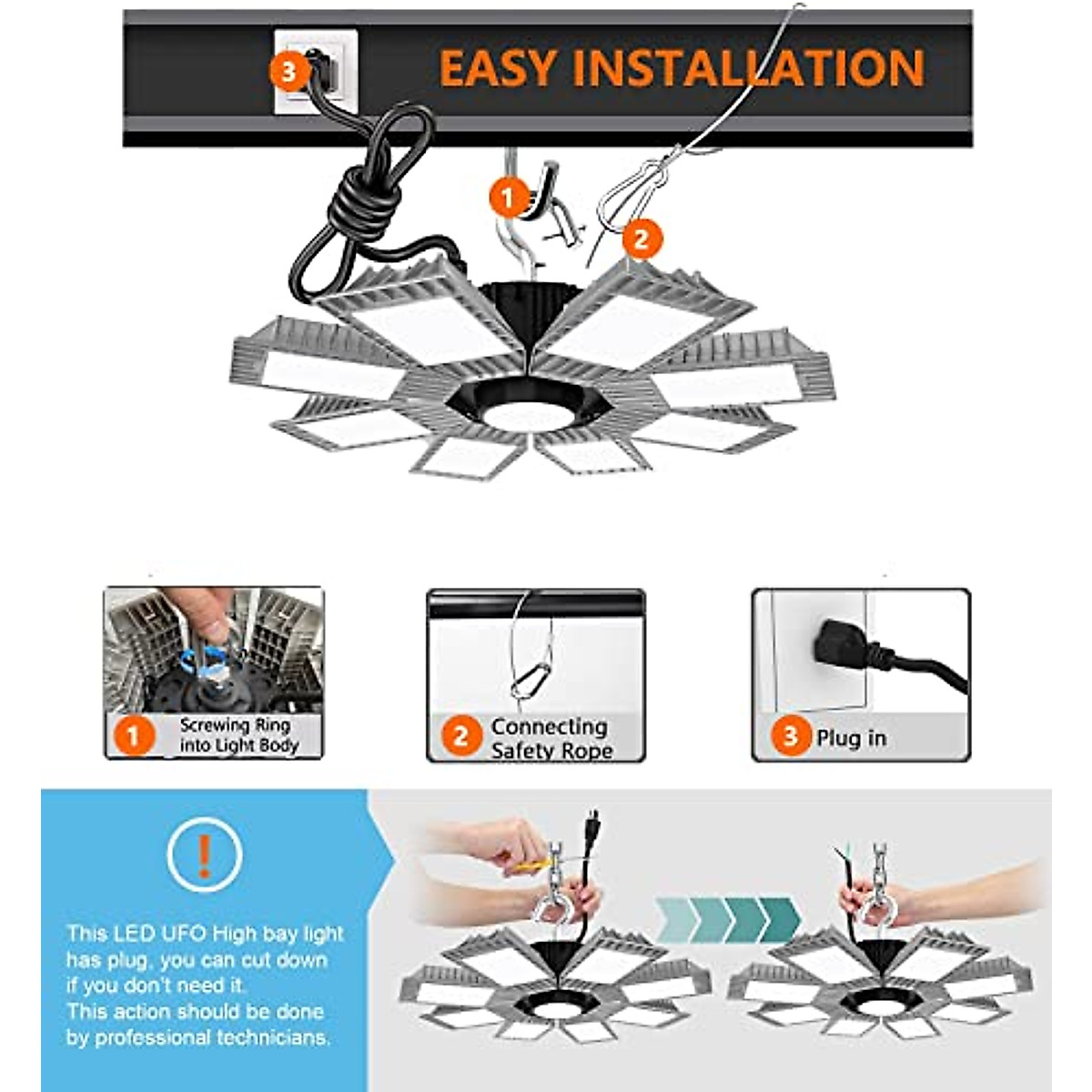 3

EASY INSTALLATION

1

2

1 Screwing Ring into Light Body

2 Connecting Safety Rope

3 Plug in

!

This LED UFO High bay light has plug, you can cut down if you don't need it.
This action should be done by professional technicians.