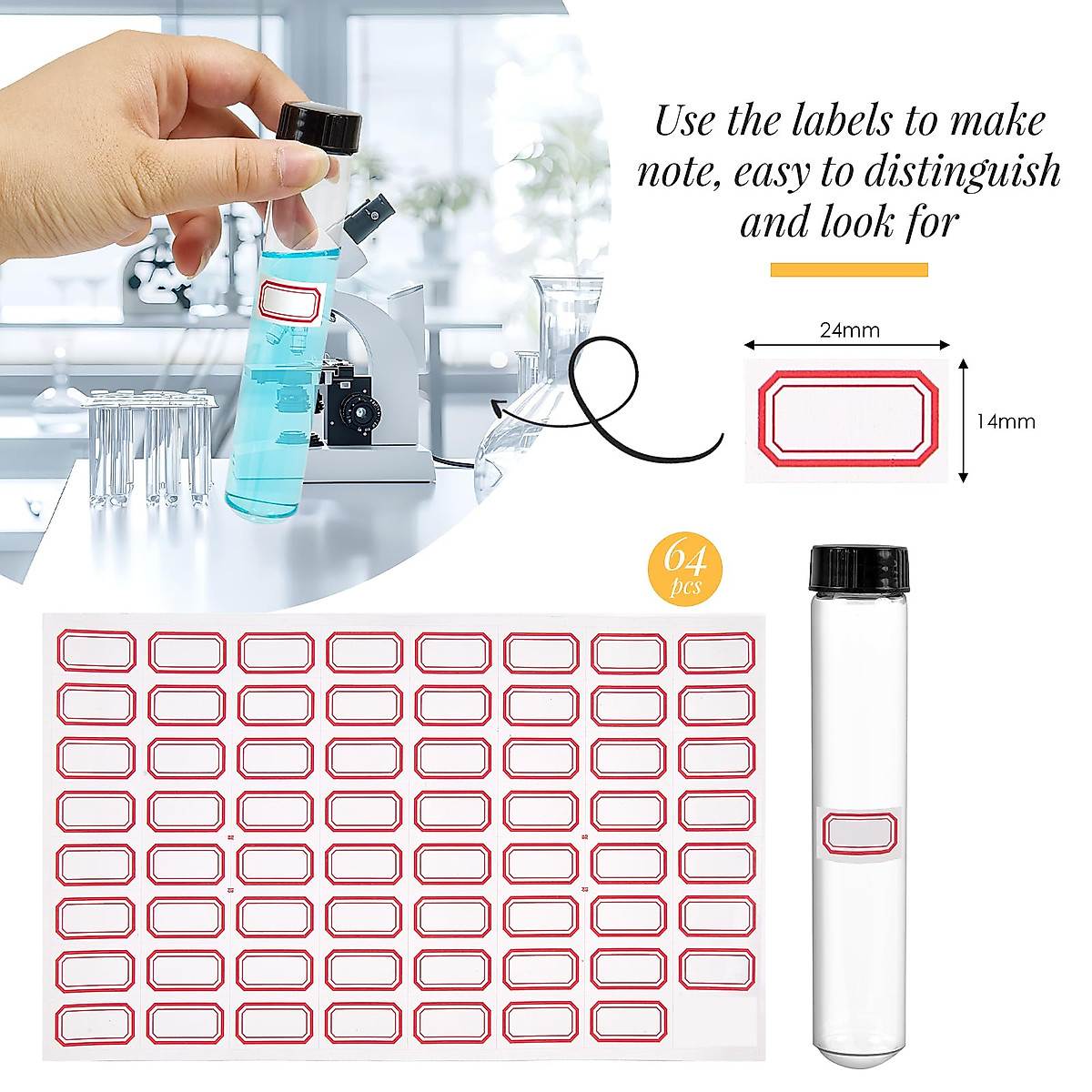 Use the labels to make note, easy to distinguish and look for

24mm

14mm

64 pcs