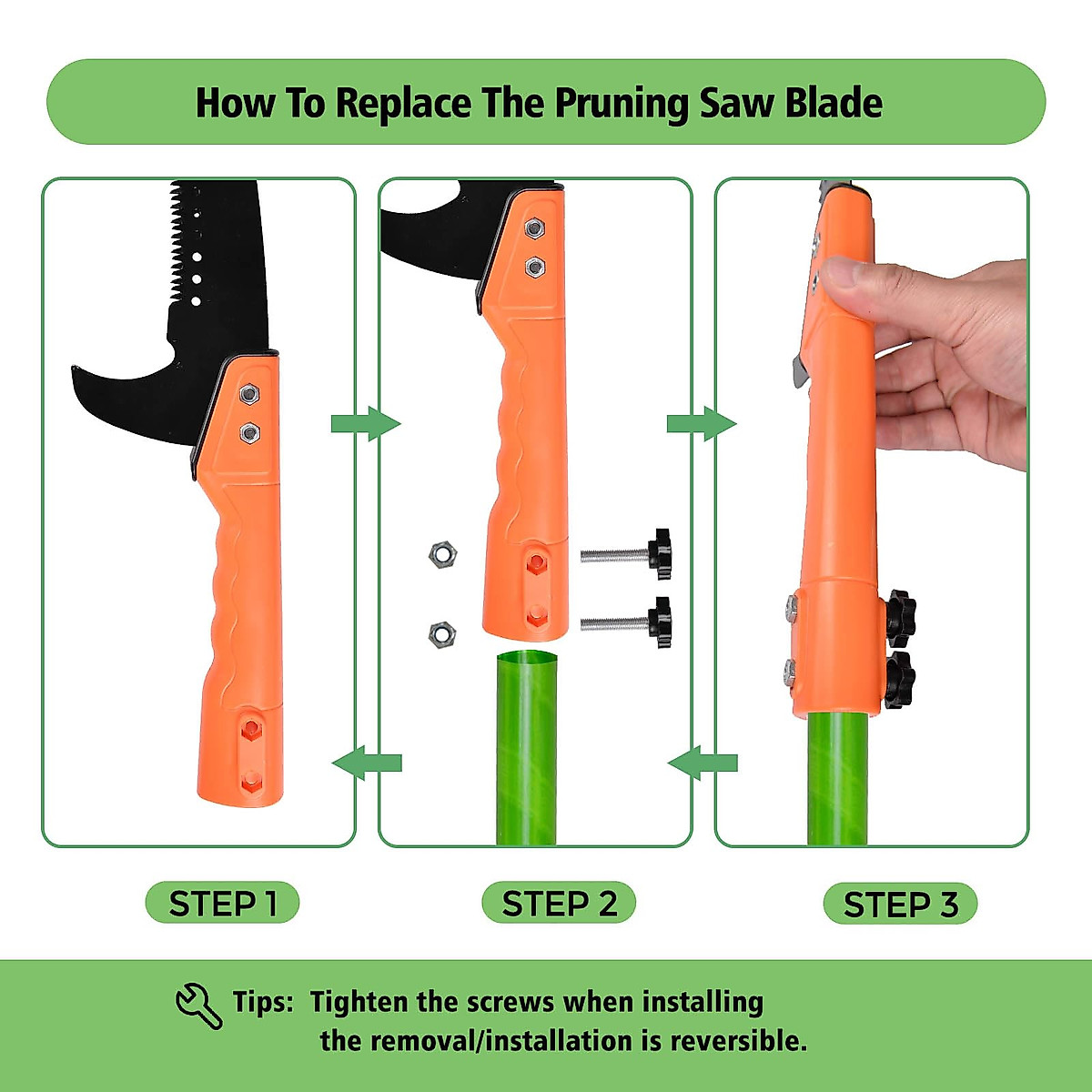 How To Replace The Pruning Saw Blade

STEP 1

STEP 2

STEP 3

Tips: Tighten the screws when installing the removal/installation is reversible.