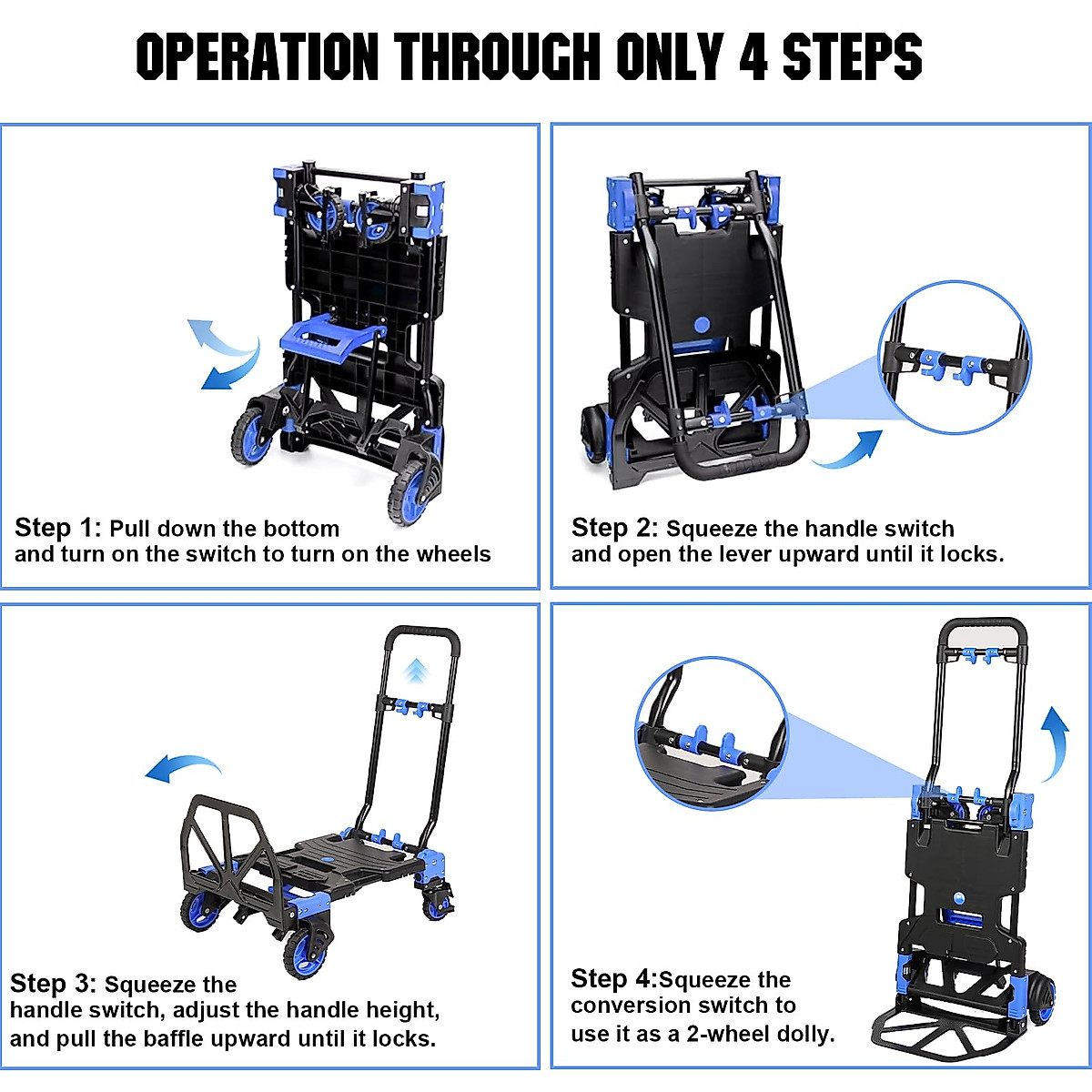 OPERATION THROUGH ONLY 4 STEPS

Step 1: Pull down the bottom and turn on the switch to turn on the wheels

Step 2: Squeeze the handle switch and open the lever upward until it locks.

Step 3: Squeeze the handle switch, adjust the handle height, and pull the baffle upward until it locks.

Step 4:Squeeze the conversion switch to use it as a 2-wheel dolly.