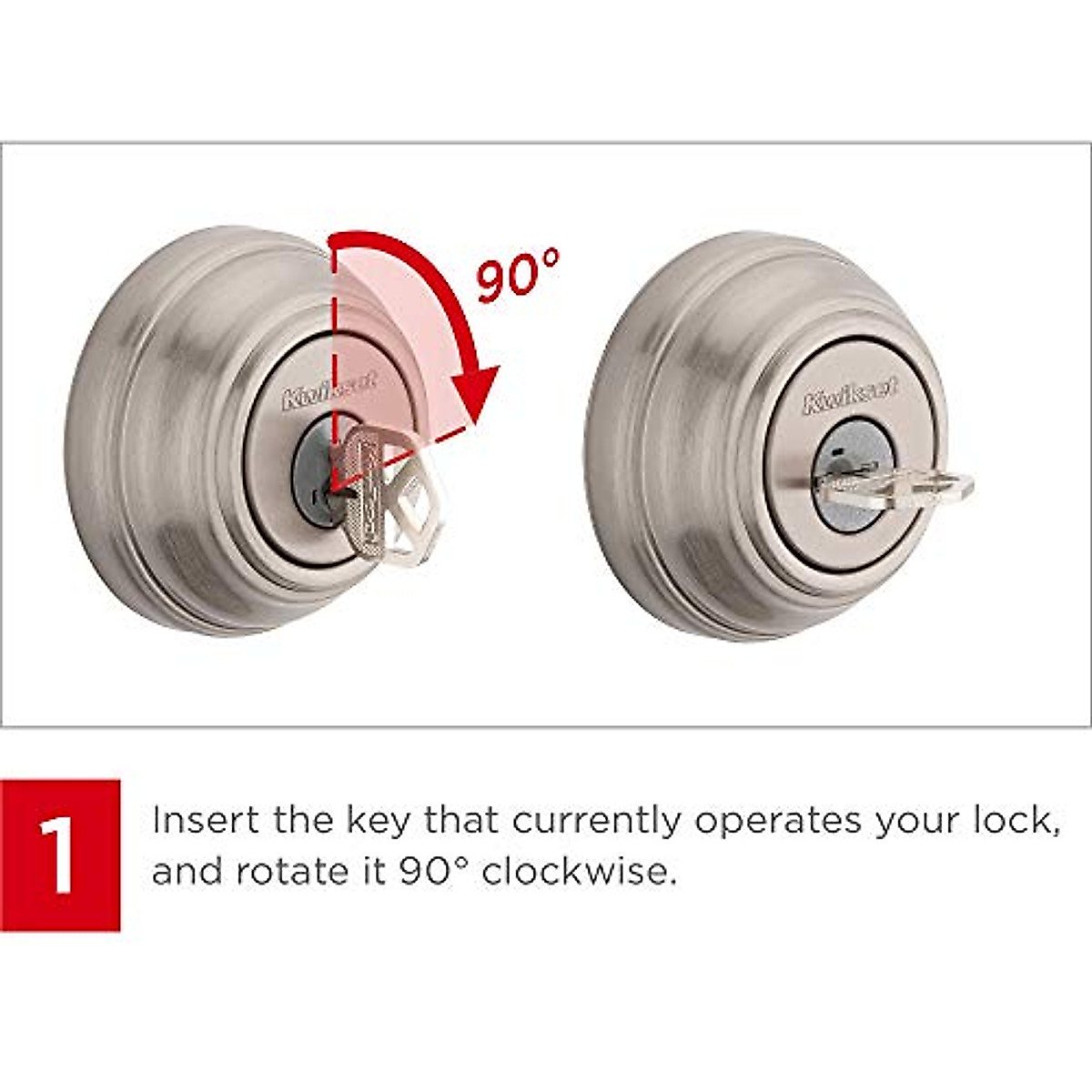 90°

Kwikset

Kwikset

1

Insert the key that currently operates your lock, and rotate it 90° clockwise.