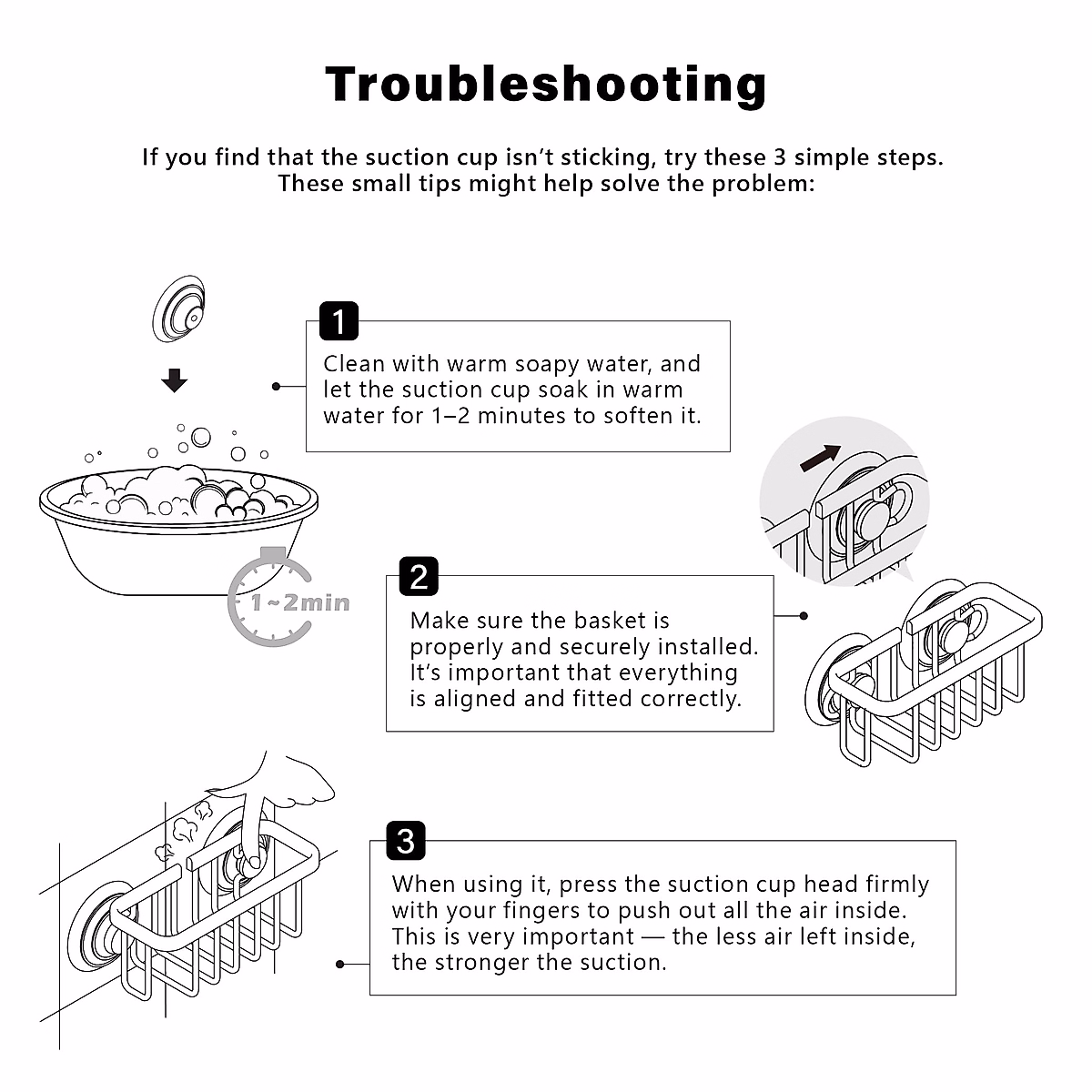 Troubleshooting

If you find that the suction cup isn’t sticking, try these 3 simple steps. These small tips might help solve the problem:

1

Clean with warm soapy water, and let the suction cup soak in warm water for 1–2 minutes to soften it.

1~2min

2

Make sure the basket is properly and securely installed. It’s important that everything is aligned and fitted correctly.

3

When using it, press the suction cup head firmly with your fingers to push out all the air inside. This is very important — the less air left inside, the stronger the suction.