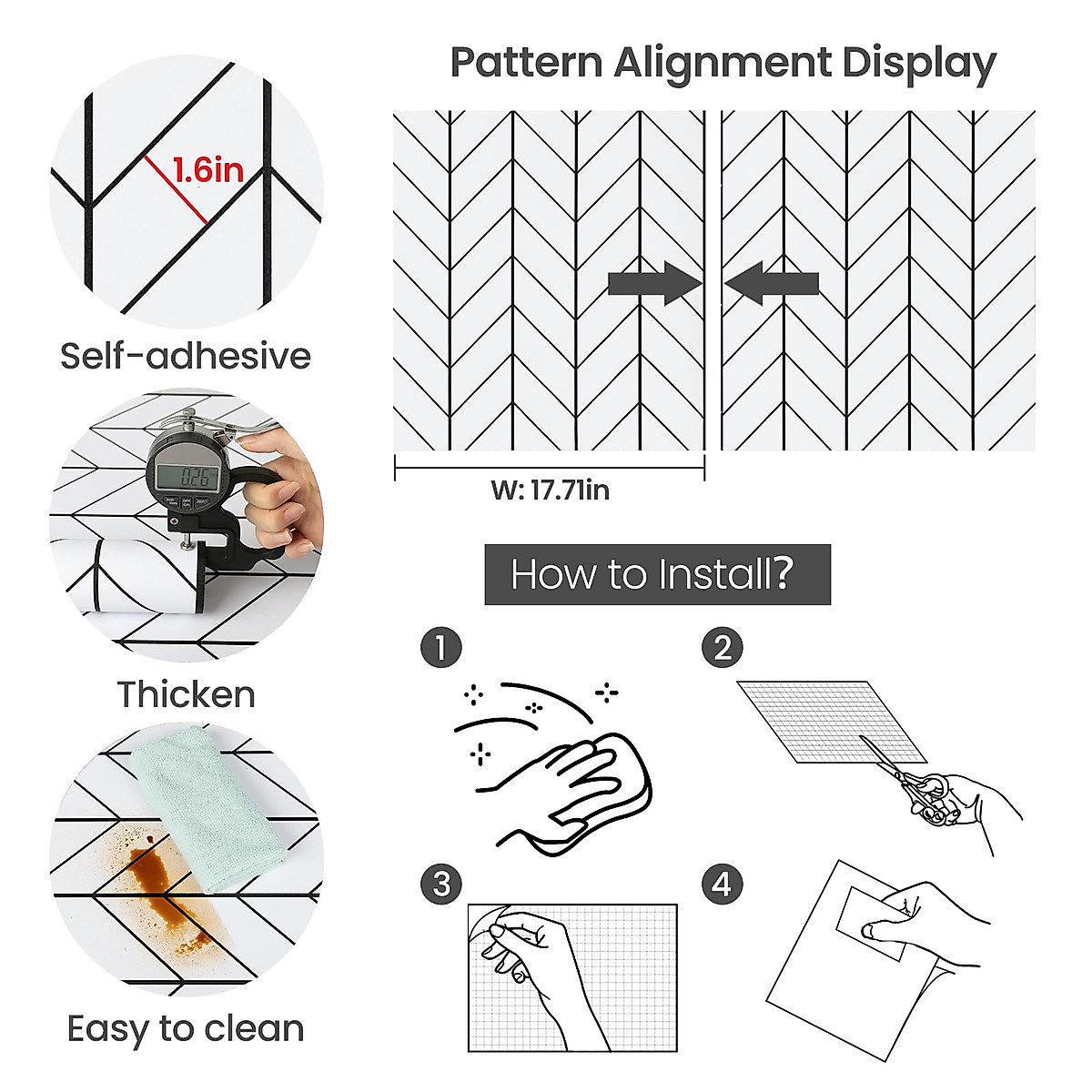 1.6in

Self-adhesive

0.26

Thicken

Easy to clean

Pattern Alignment Display

W: 17.71in

How to Install?

1

2

3

4