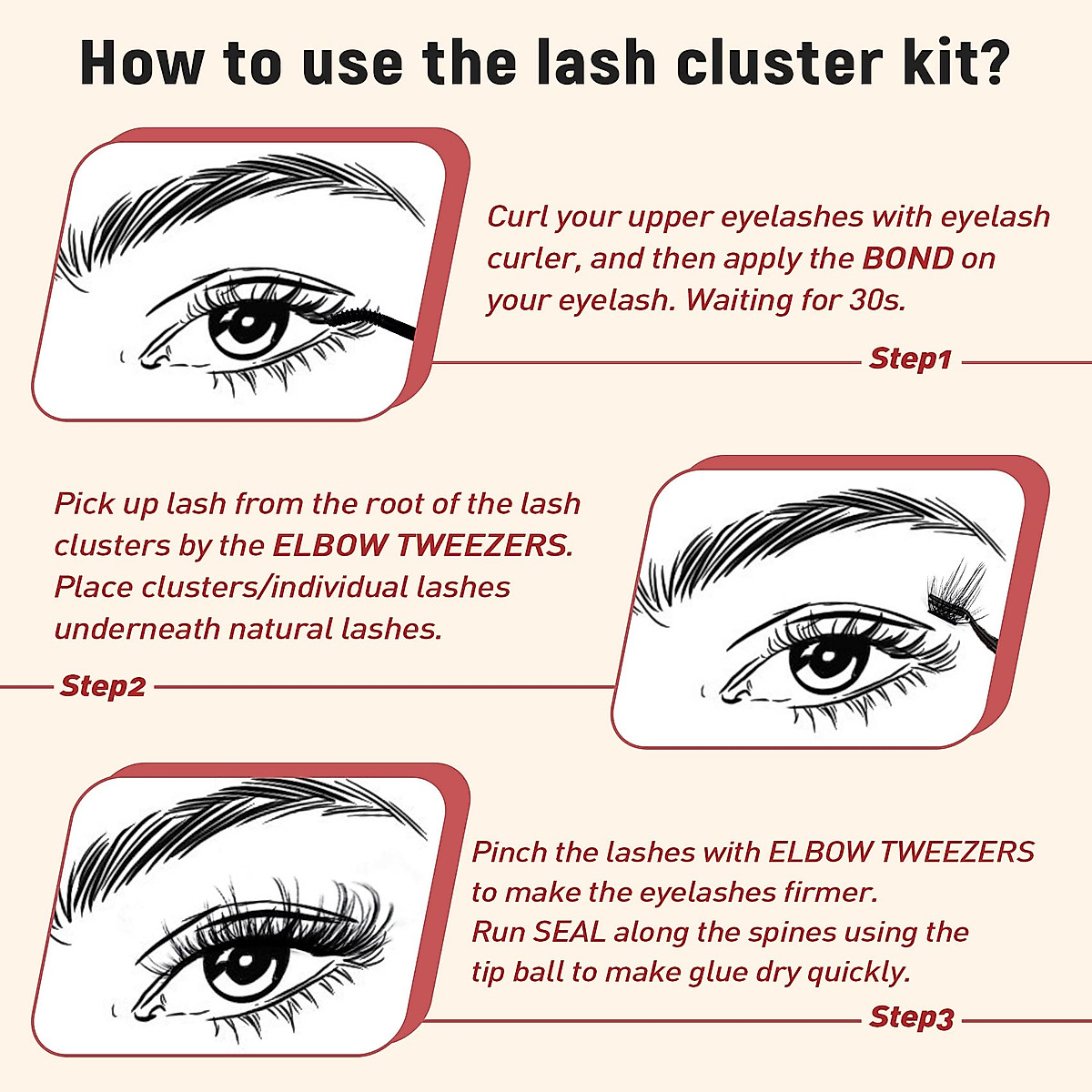 How to use the lash cluster kit?

Curl your upper eyelashes with eyelash curler, and then apply the BOND on your eyelash. Waiting for 30s.

Step1

Pick up lash from the root of the lash clusters by the ELBOW TWEEZERS. Place clusters/individual lashes underneath natural lashes.

Step2

Pinch the lashes with ELBOW TWEEZERS to make the eyelashes firmer. Run SEAL along the spines using the tip ball to make glue dry quickly.

Step3