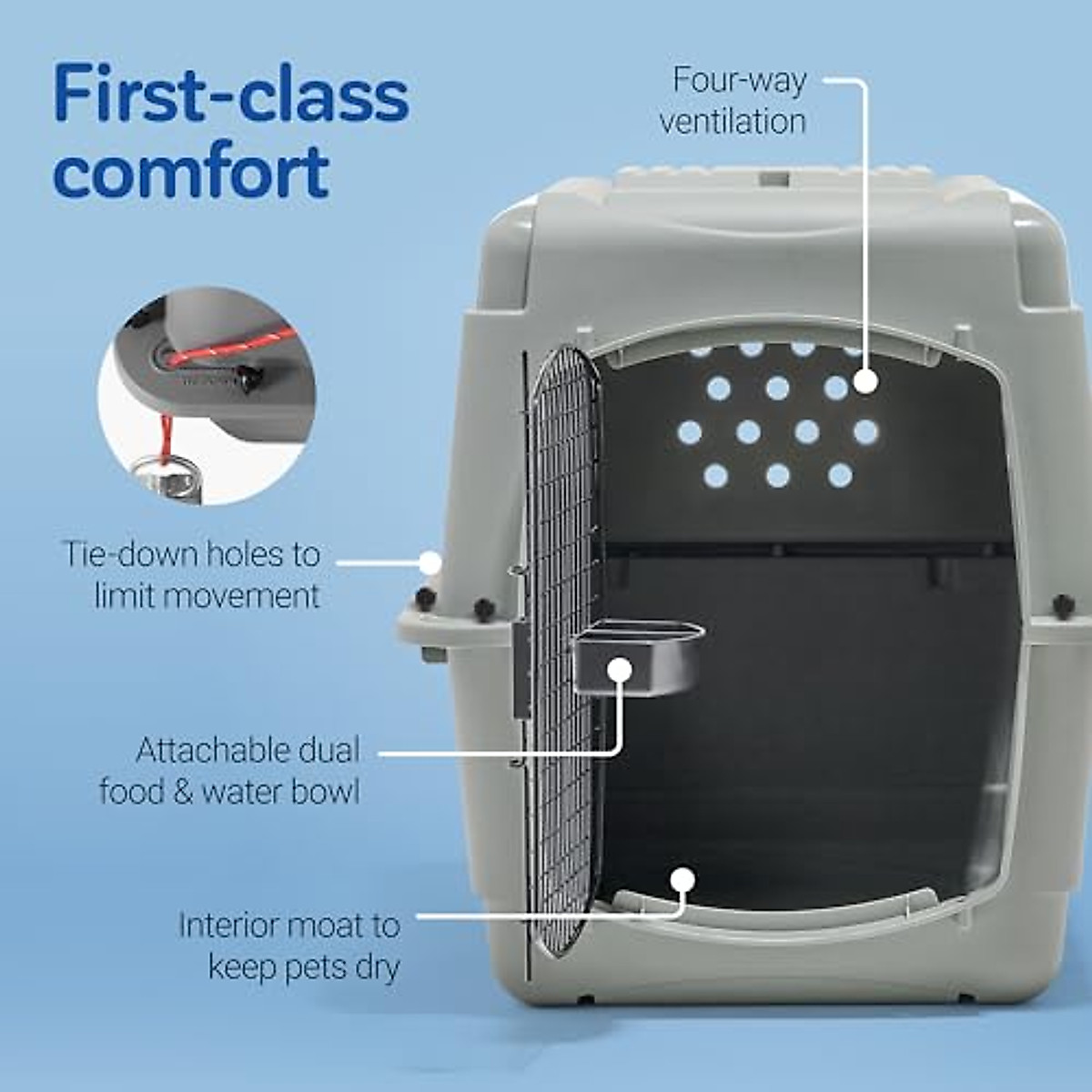 First-class comfort

Four-way ventilation

Tie-down holes to limit movement

Attachable dual food & water bowl

Interior moat to keep pets dry