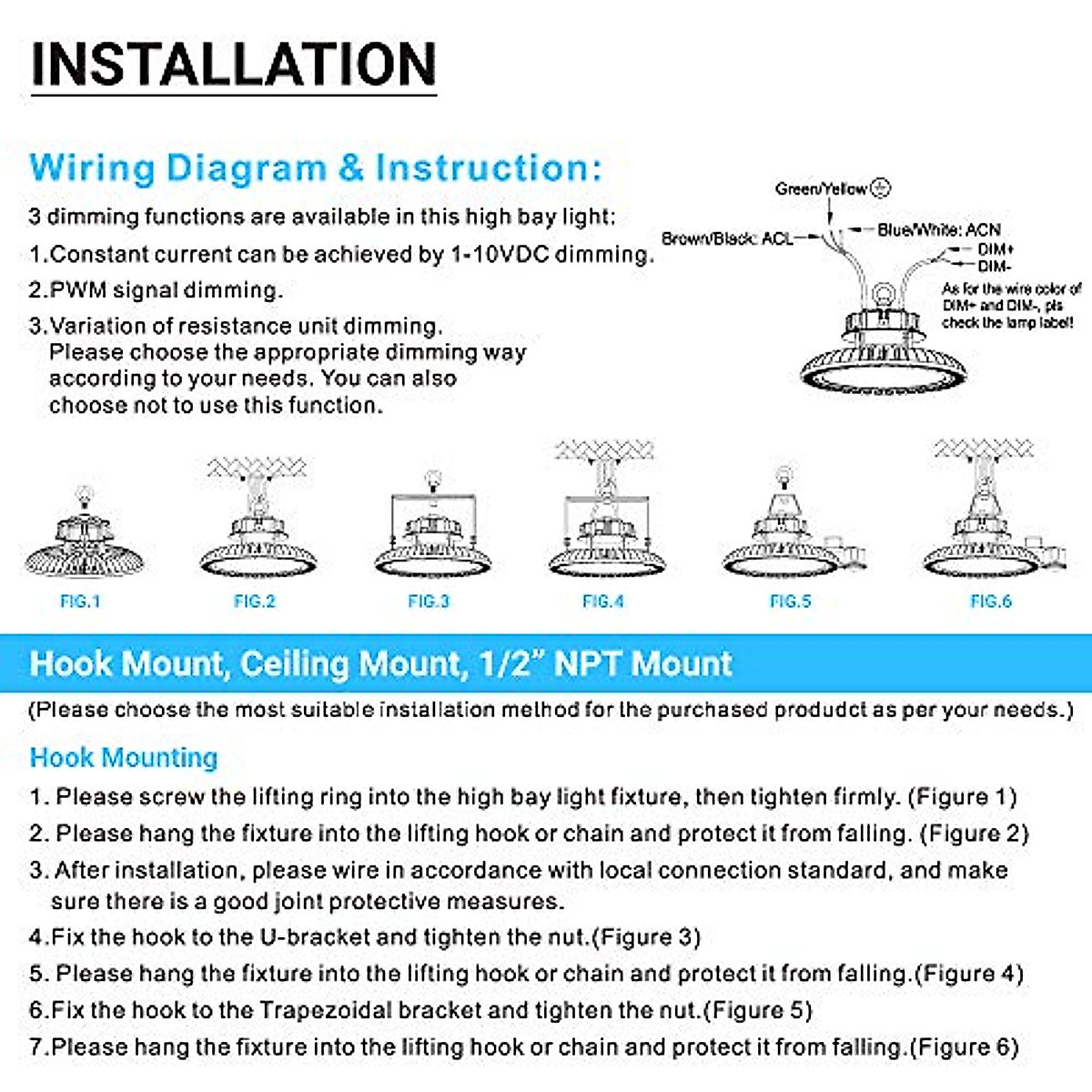 INSTALLATION

Wiring Diagram & Instruction:

3 dimming functions are available in this high bay light:
1.Constant current can be achieved by 1-10VDC dimming.
2.PWM signal dimming.
3.Variation of resistance unit dimming.
Please choose the appropriate dimming way according to your needs. You can also choose not to use this function.

Green/Yellow
Brown/Black: ACL
Blue/White: ACN
DIM+
DIM-
As for the wire color of DIM+ and DIM-, pls check the lamp label!

FIG.1
FIG.2
FIG.3
FIG.4
FIG.5
FIG.6

Hook Mount, Ceiling Mount, 1/2" NPT Mount

(Please choose the most suitable installation method for the purchased produdct as per your needs.)

Hook Mounting

1. Please screw the lifting ring into the high bay light fixture, then tighten firmly. (Figure 1)
2. Please hang the fixture into the lifting hook or chain and protect it from falling. (Figure 2)
3. After installation, please wire in accordance with local connection standard, and make sure there is a good joint protective measures.
4.Fix the hook to the U-bracket and tighten the nut.(Figure 3)
5. Please hang the fixture into the lifting hook or chain and protect it from falling.(Figure 4)
6.Fix the hook to the Trapezoidal bracket and tighten the nut.(Figure 5)
7.Please hang the fixture into the lifting hook or chain and protect it from falling.(Figure 6)