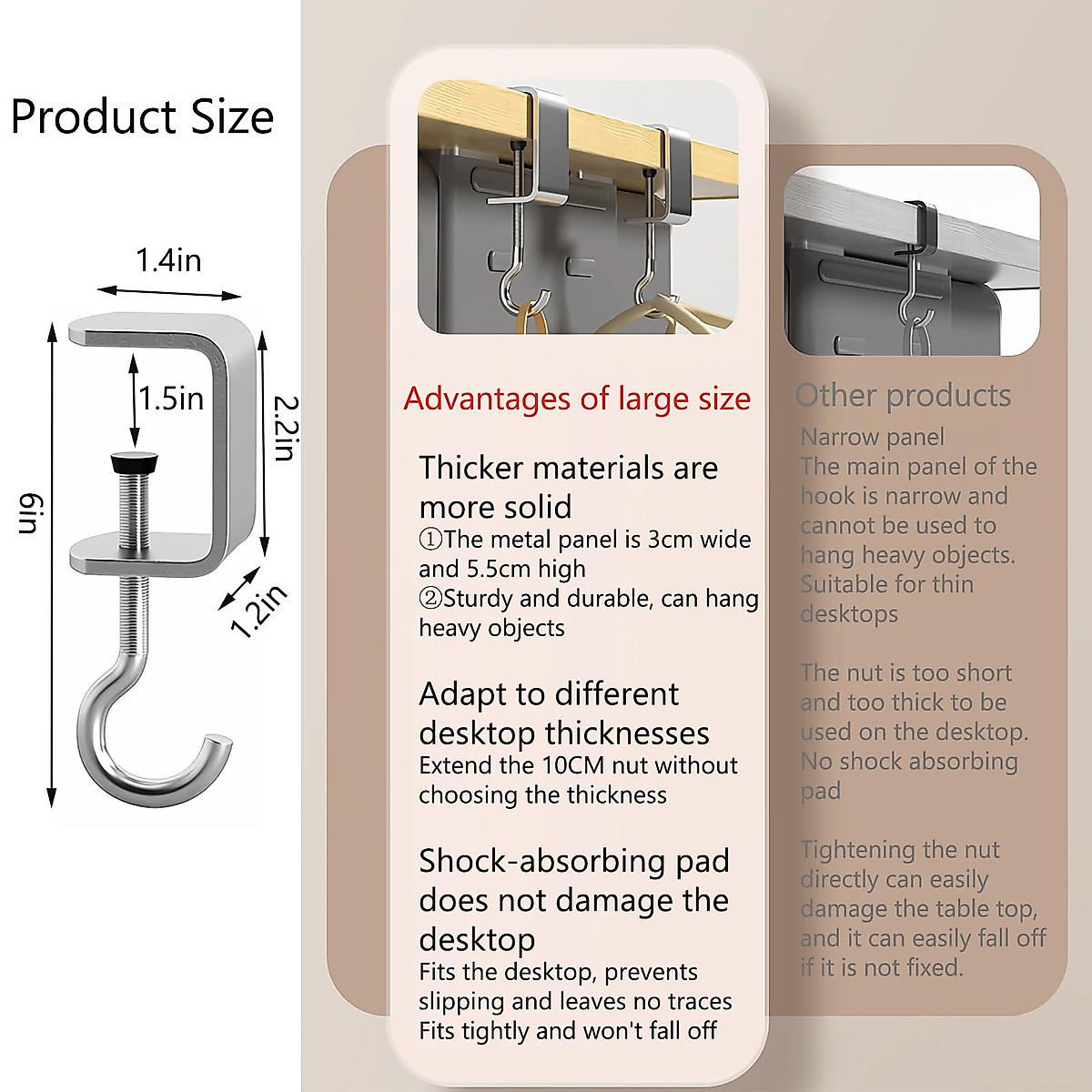 Product Size

1.4in

1.5in

2.2in

6in

1.2in

Advantages of large size

Thicker materials are more solid
①The metal panel is 3cm wide and 5.5cm high
②Sturdy and durable, can hang heavy objects

Adapt to different desktop thicknesses
Extend the 10CM nut without choosing the thickness

Shock-absorbing pad does not damage the desktop
Fits the desktop, prevents slipping and leaves no traces
Fits tightly and won't fall off

Other products
Narrow panel
The main panel of the hook is narrow and cannot be used to hang heavy objects. Suitable for thin desktops

The nut is too short and too thick to be used on the desktop. No shock absorbing pad

Tightening the nut directly can easily damage the table top, and it can easily fall off if it is not fixed.