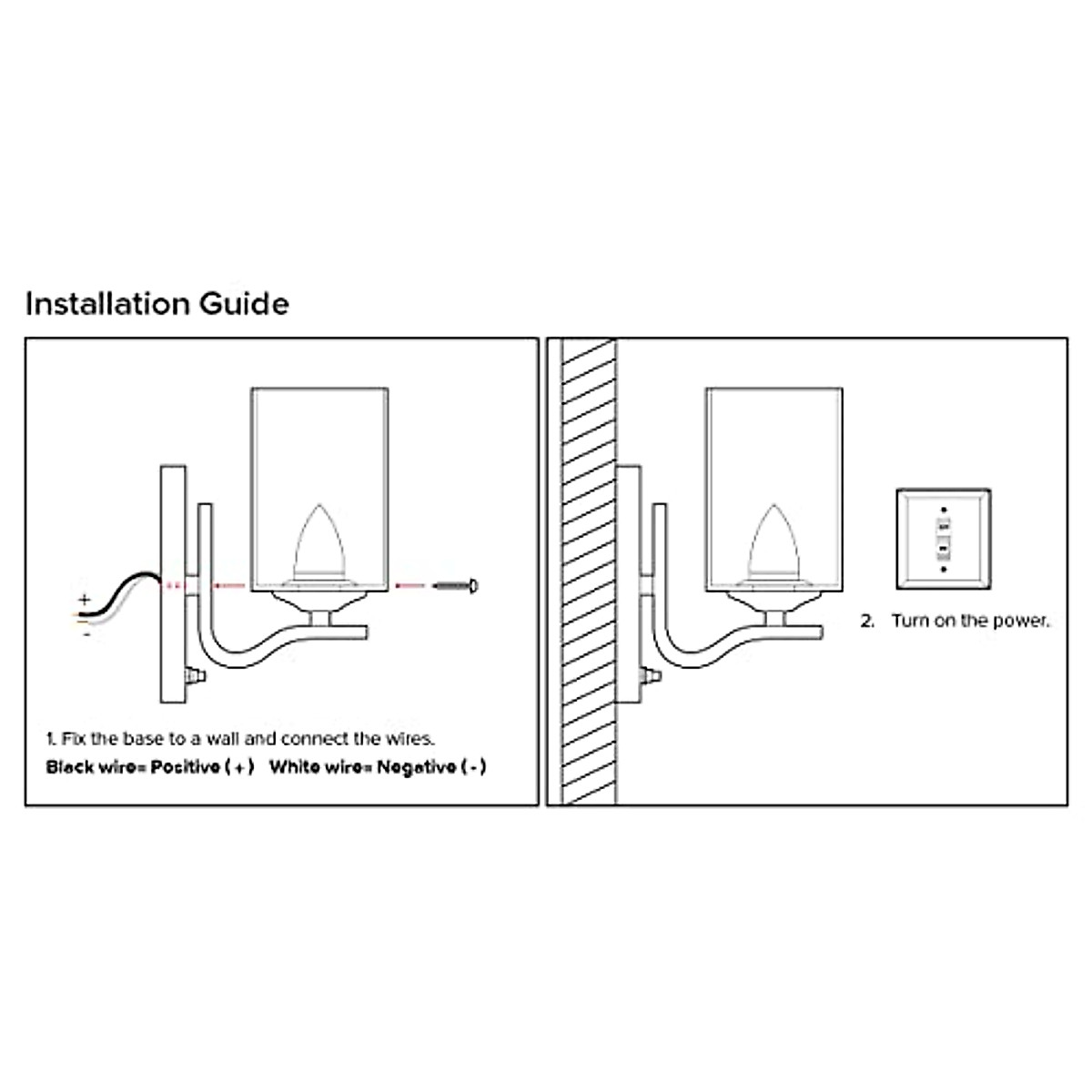 Installation Guide

+
-

1. Fix the base to a wall and connect the wires.
Black wire= Positive ( + )   White wire= Negative ( - )

2. Turn on the power.