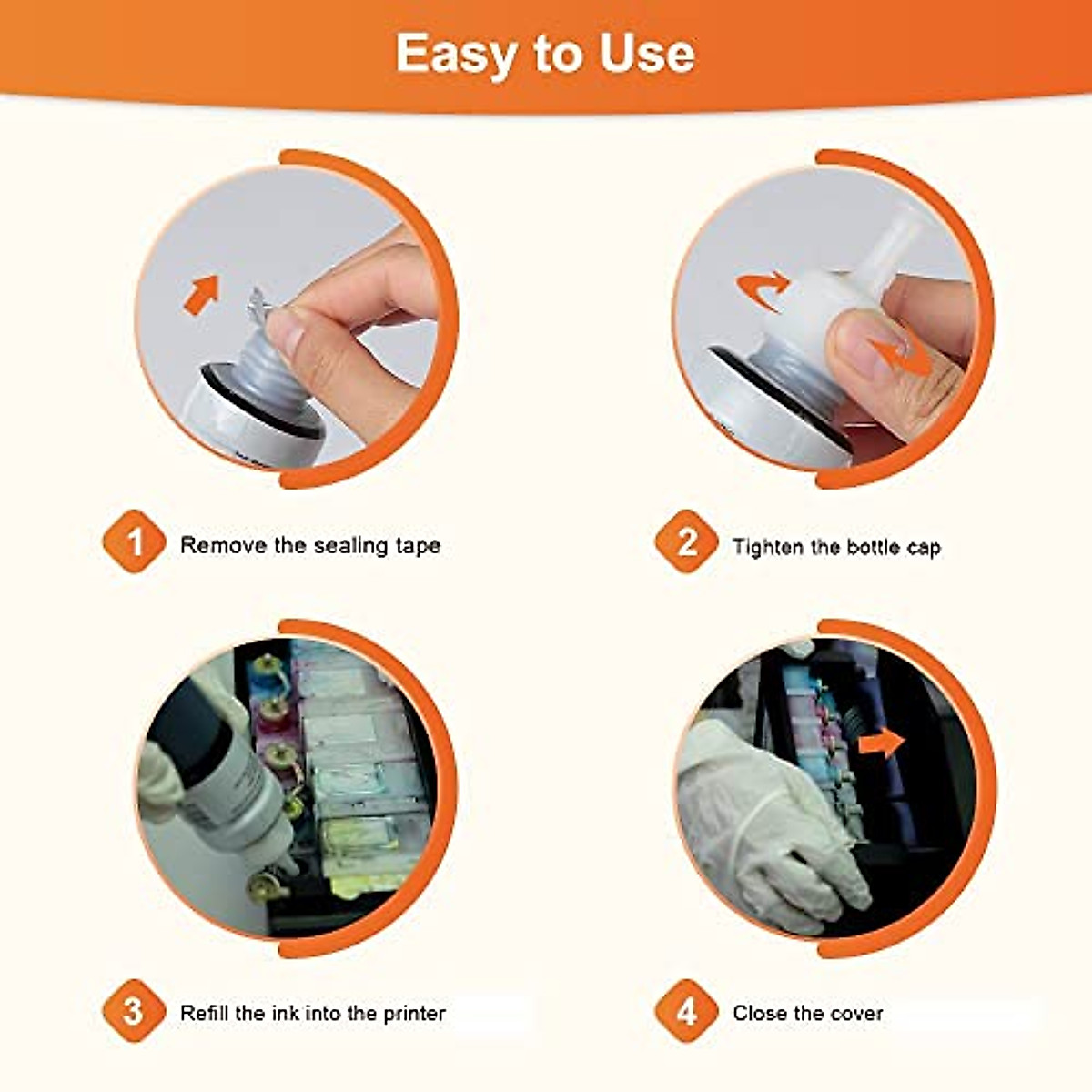 Easy to Use

1 Remove the sealing tape

2 Tighten the bottle cap

3 Refill the ink into the printer

4 Close the cover