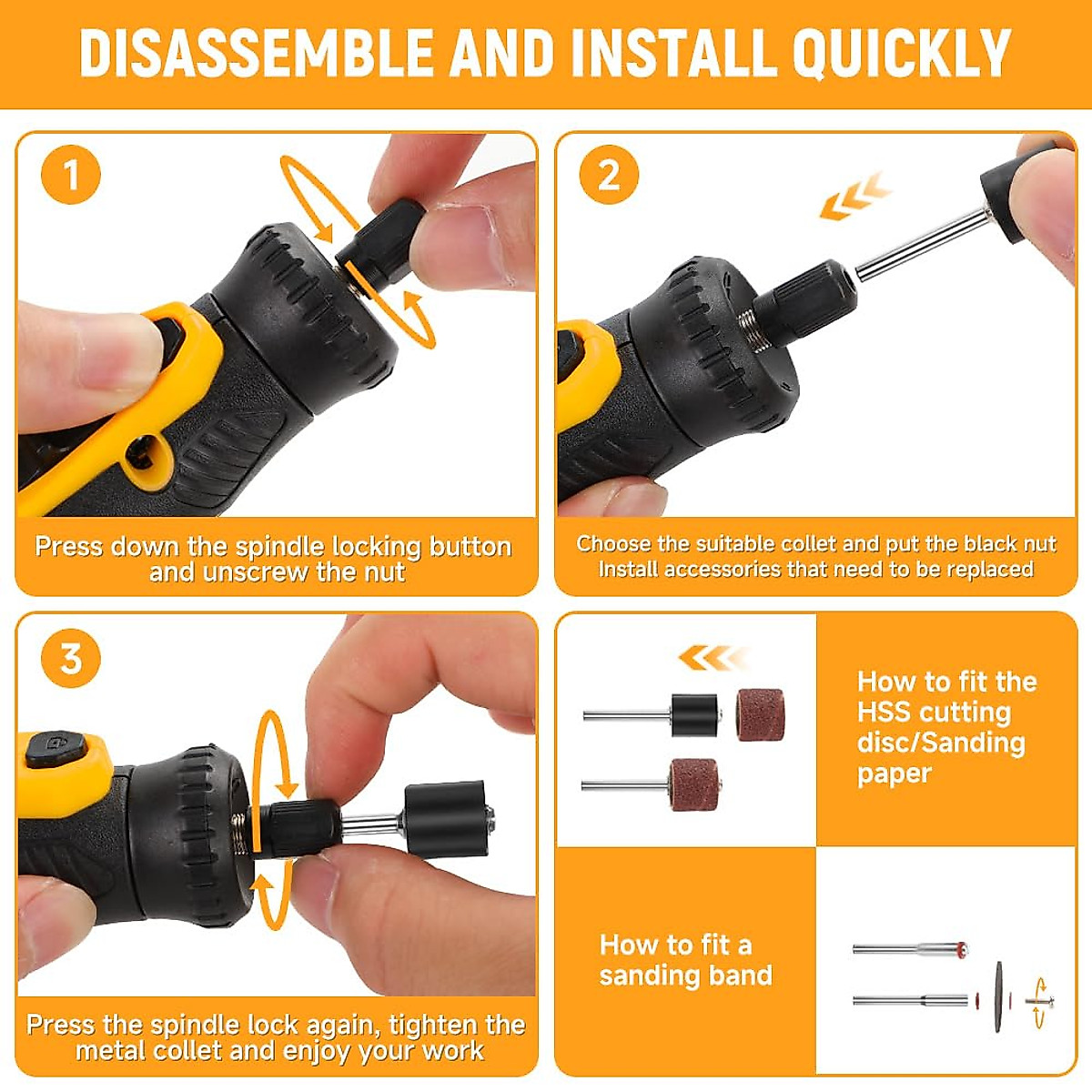 DISASSEMBLE AND INSTALL QUICKLY

1

Press down the spindle locking button and unscrew the nut

2

Choose the suitable collet and put the black nut Install accessories that need to be replaced

3

Press the spindle lock again, tighten the metal collet and enjoy your work

How to fit the HSS cutting disc/Sanding paper

How to fit a sanding band