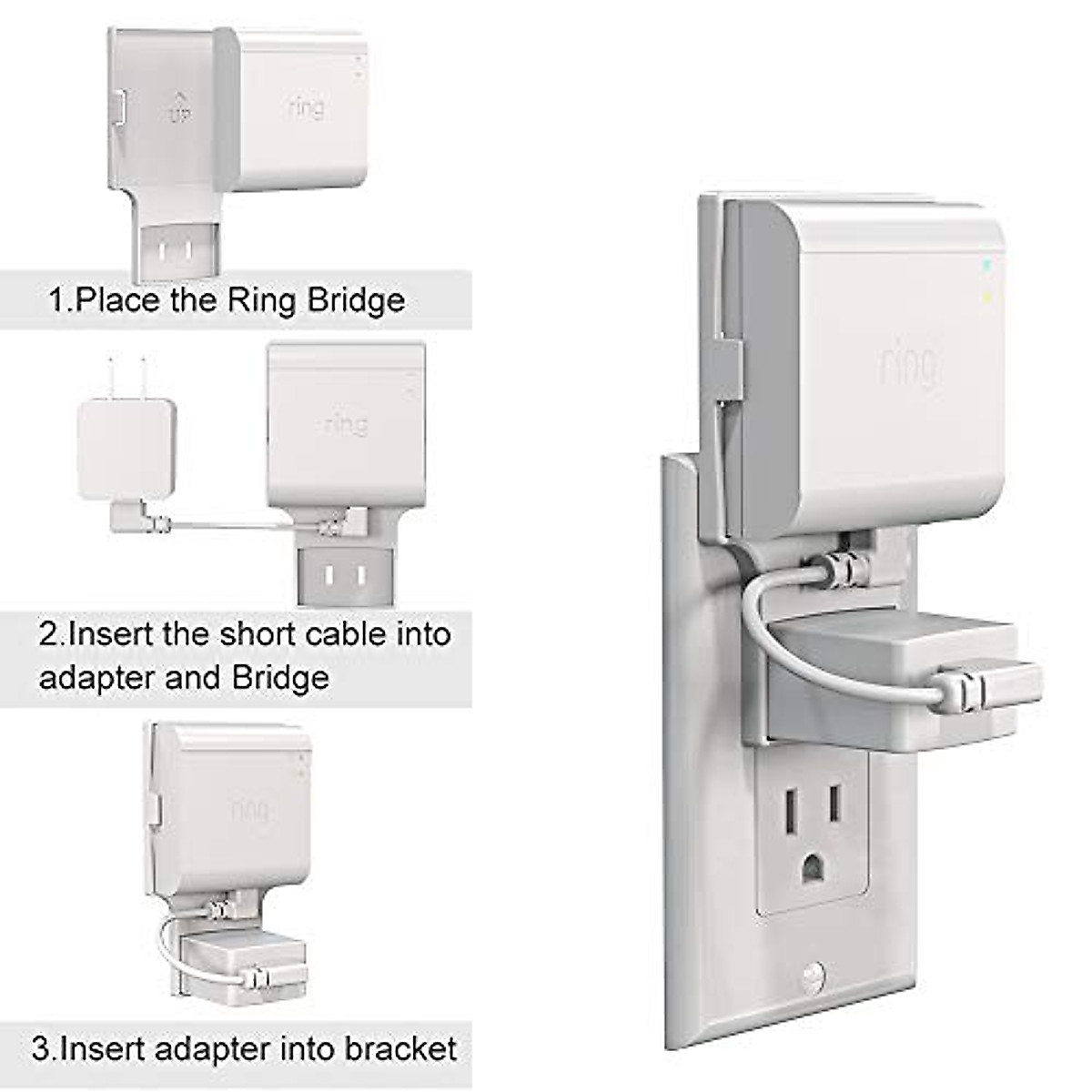 UP
ring

1.Place the Ring Bridge

ring

2.Insert the short cable into adapter and Bridge

ring

3.Insert adapter into bracket

ring