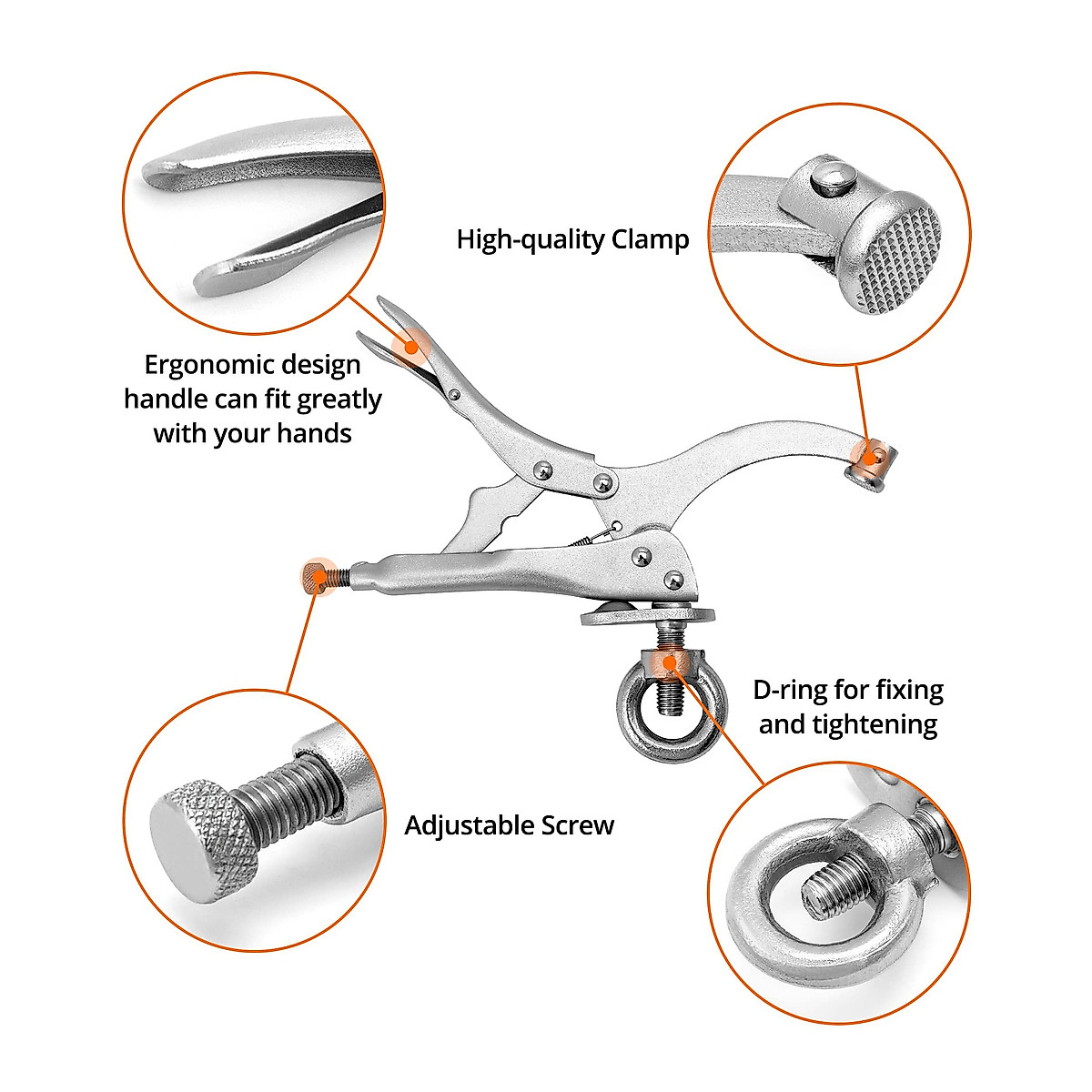 High-quality Clamp

Ergonomic design handle can fit greatly with your hands

D-ring for fixing and tightening

Adjustable Screw