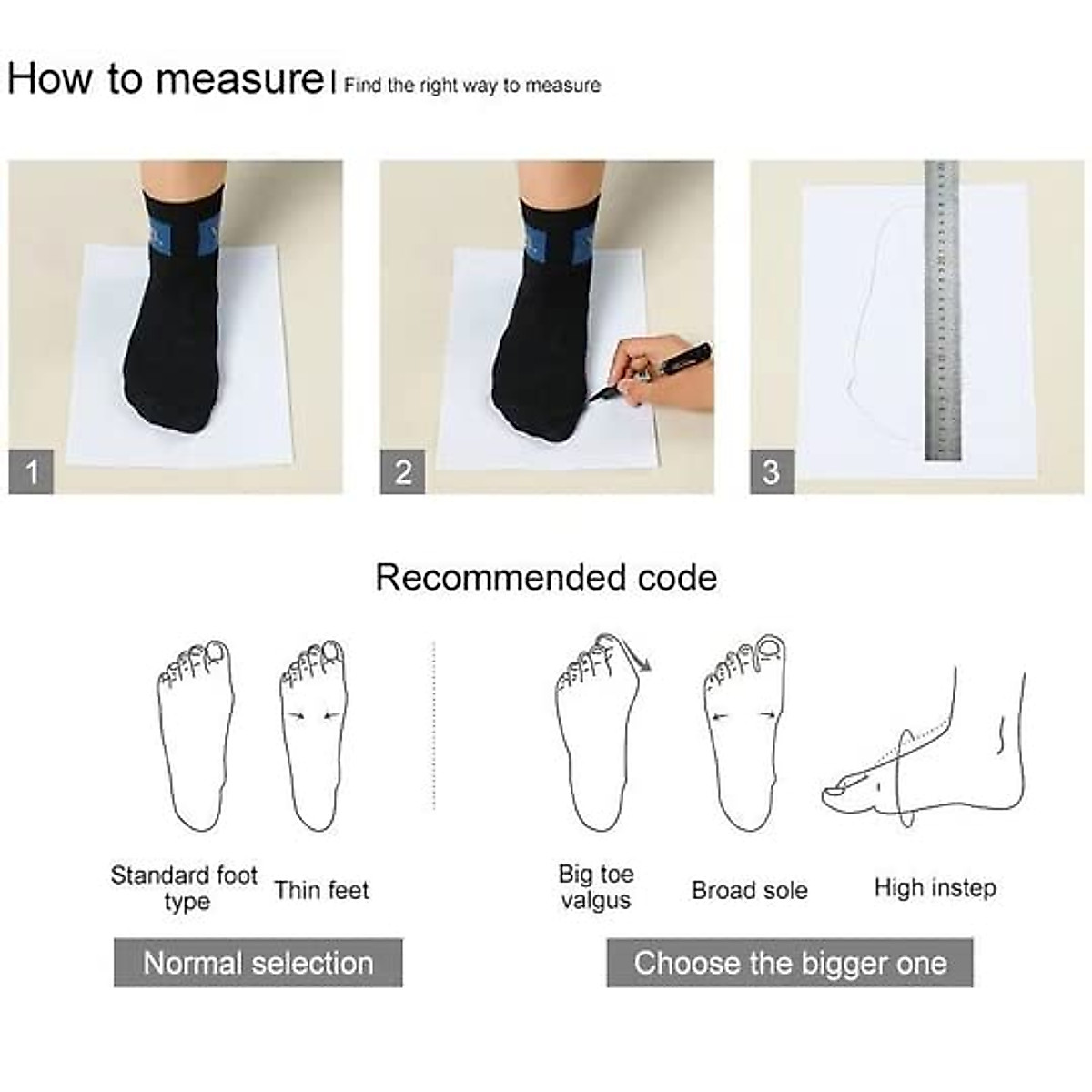 How to measure | Find the right way to measure

1

2

3

Recommended code

Standard foot type

Thin feet

Big toe valgus

Broad sole

High instep

Normal selection

Choose the bigger one